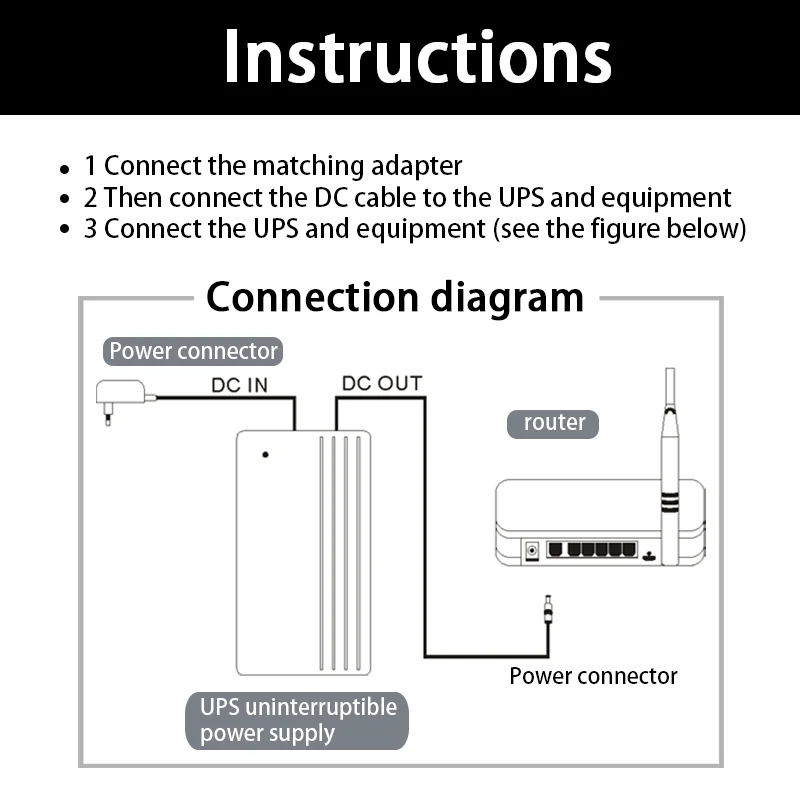 Instructions

• 1 Connect the matching adapter
• 2 Then connect the DC cable to the UPS and equipment
• 3 Connect the UPS and equipment (see the figure below)

Connection diagram

Power connector

DC IN

DC OUT

router

Power connector

UPS uninterruptible power supply