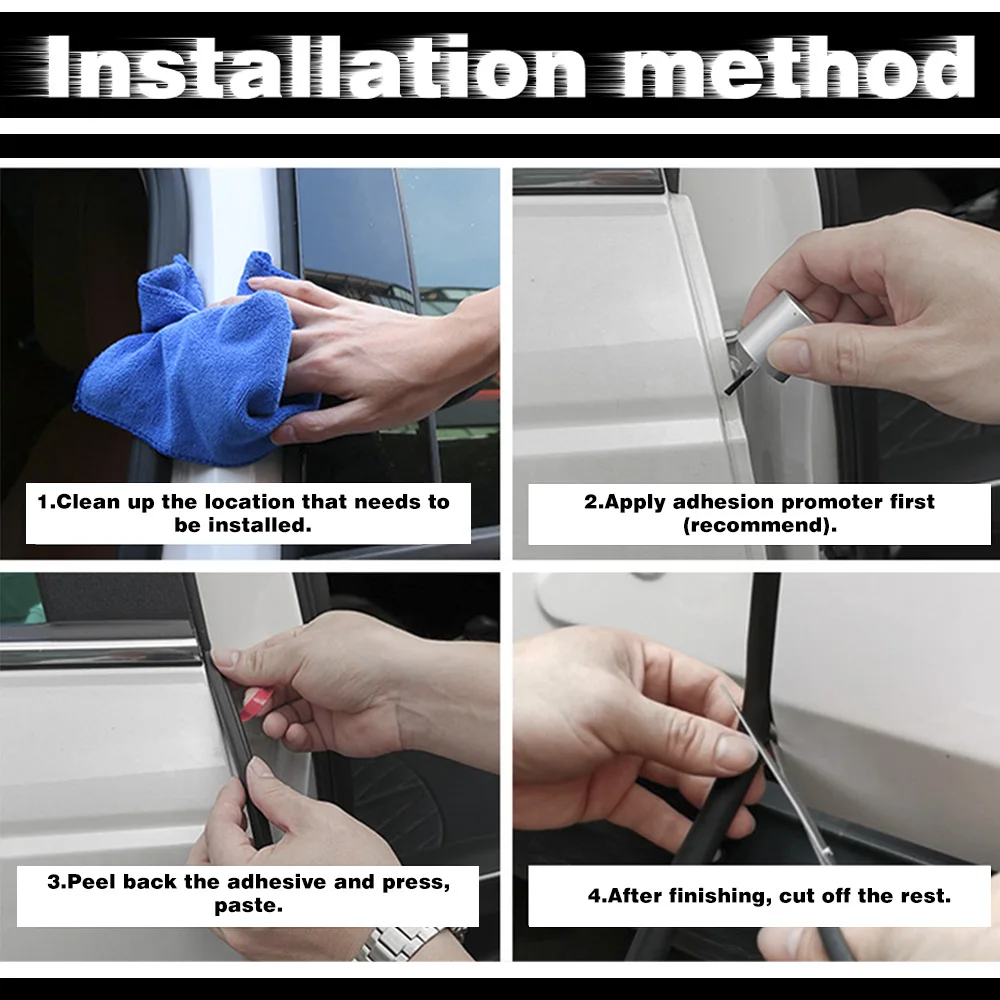 Installation method

1.Clean up the location that needs to be installed.

2.Apply adhesion promoter first (recommend).

3.Peel back the adhesive and press, paste.

4.After finishing, cut off the rest.