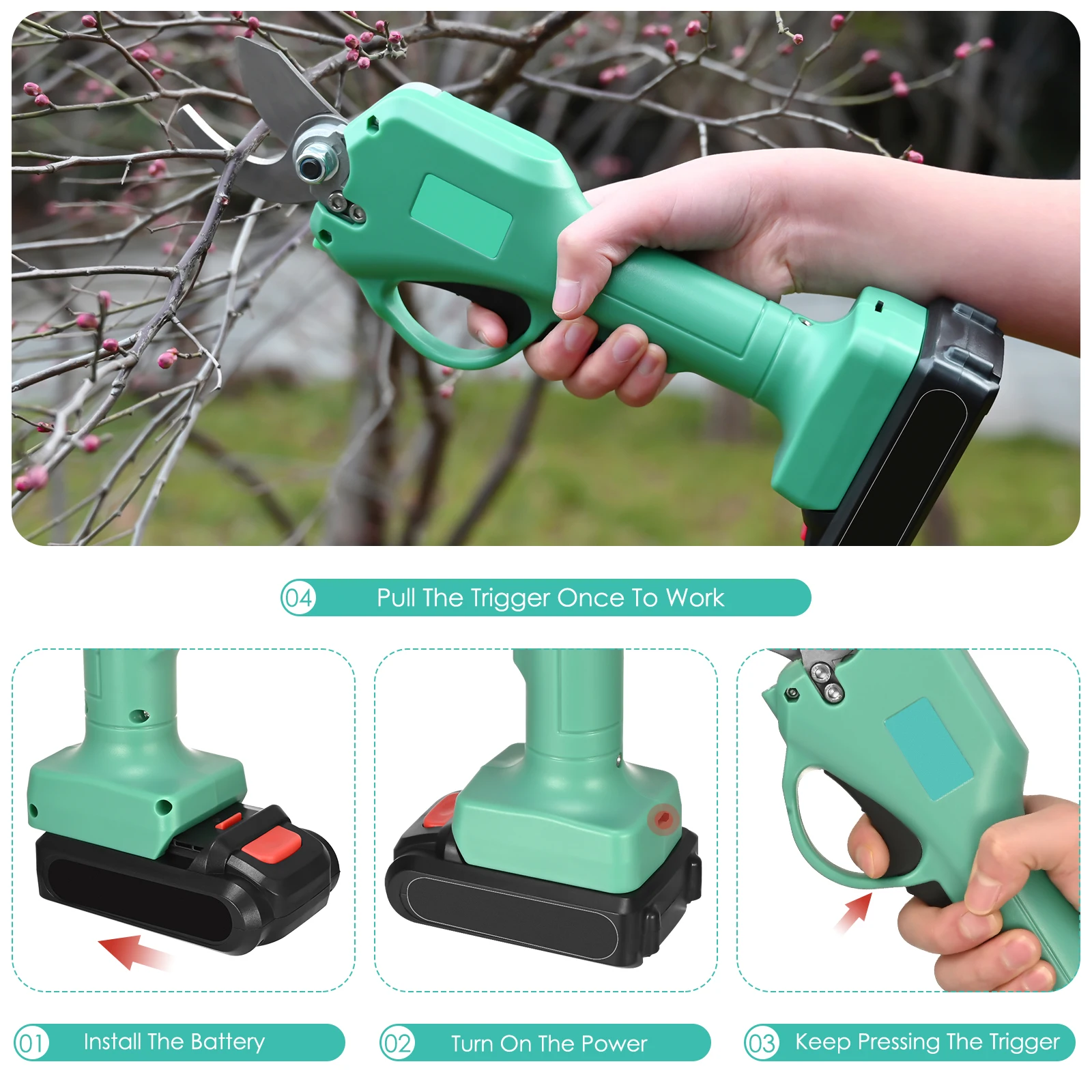 04 Pull The Trigger Once To Work

01 Install The Battery

02 Turn On The Power

03 Keep Pressing The Trigger