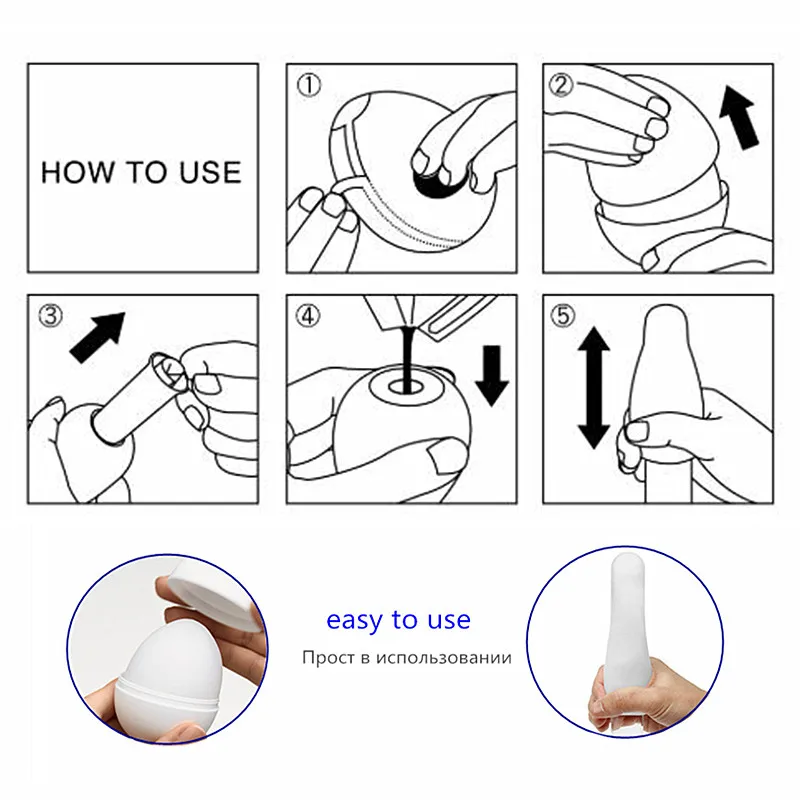 HOW TO USE

①

②

③

④

⑤

easy to use

Прост в использовании