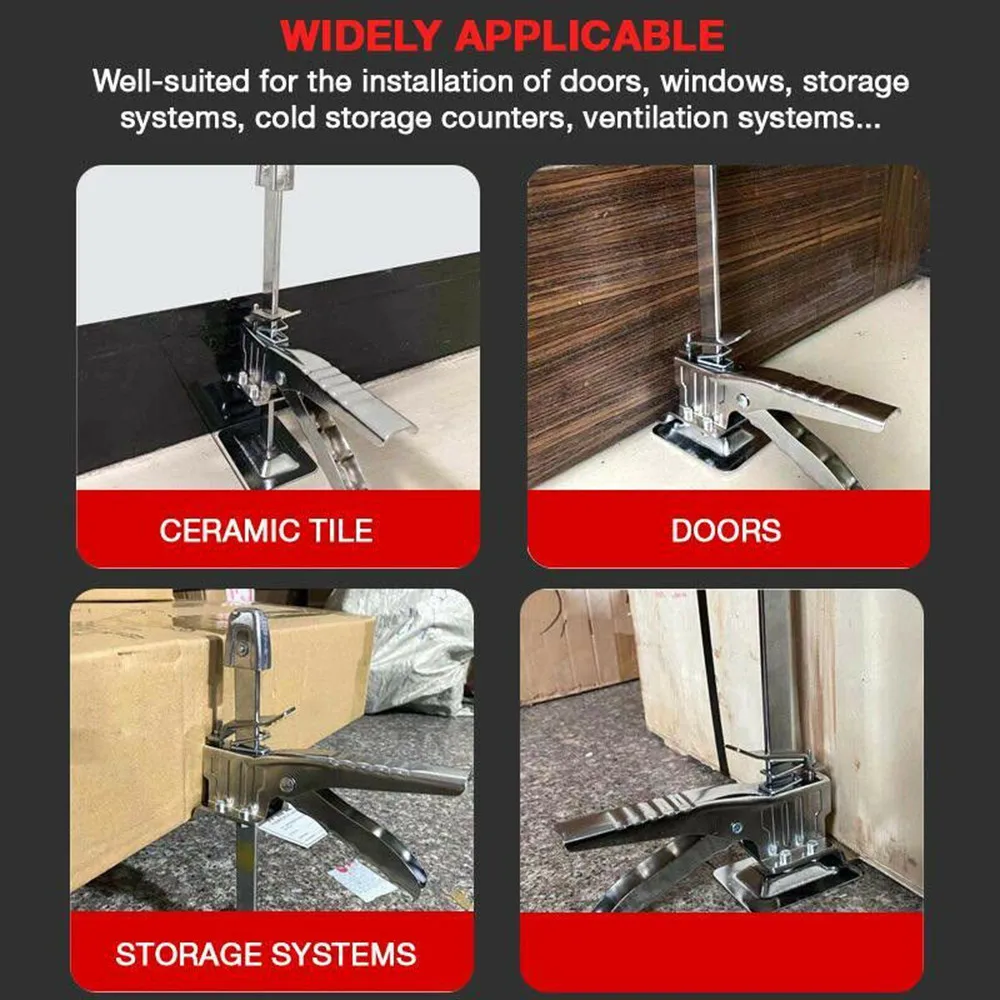 WIDELY APPLICABLE

Well-suited for the installation of doors, windows, storage systems, cold storage counters, ventilation systems...

CERAMIC TILE

DOORS

STORAGE SYSTEMS