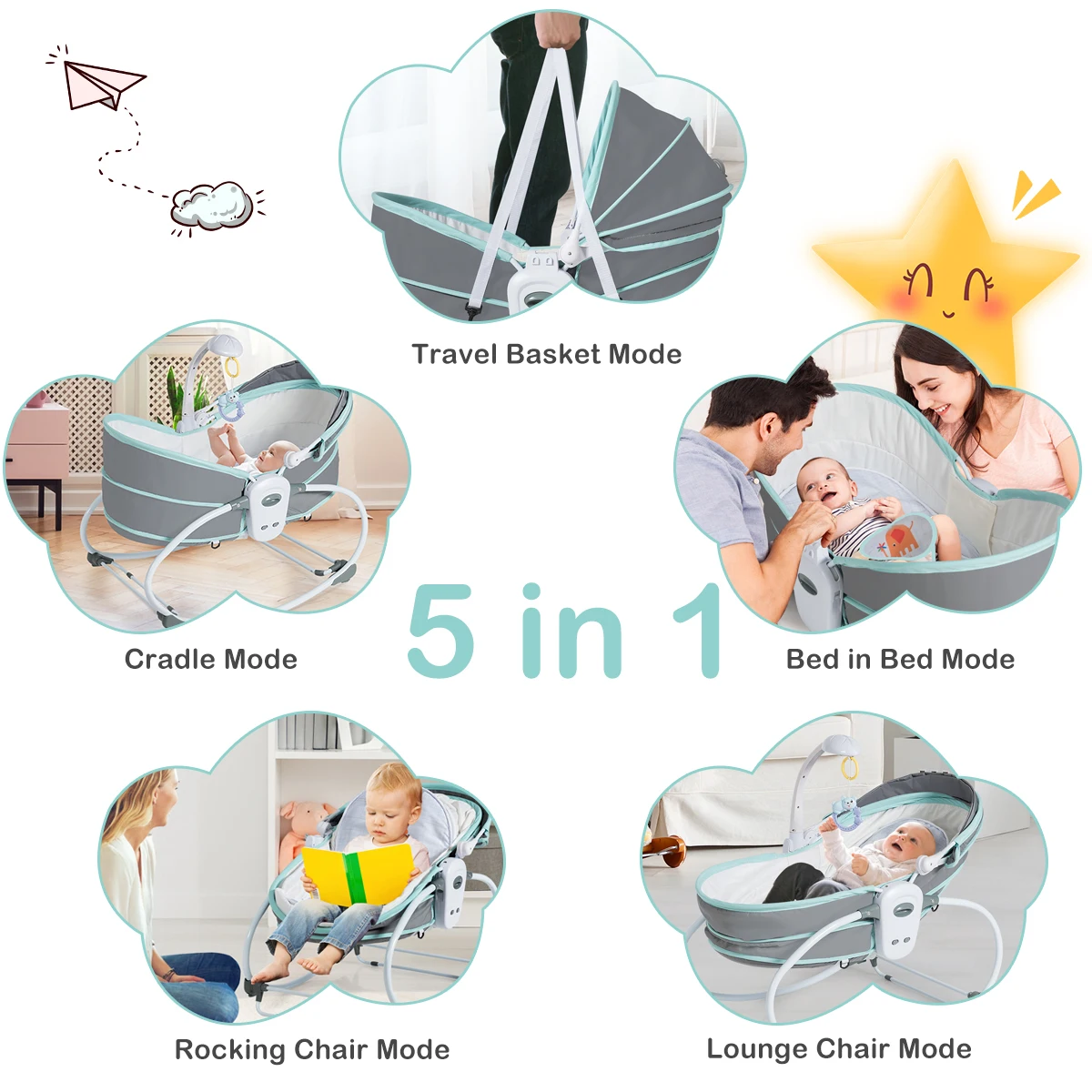 Travel Basket Mode

Cradle Mode

5 in 1

Bed in Bed Mode

Rocking Chair Mode

Lounge Chair Mode