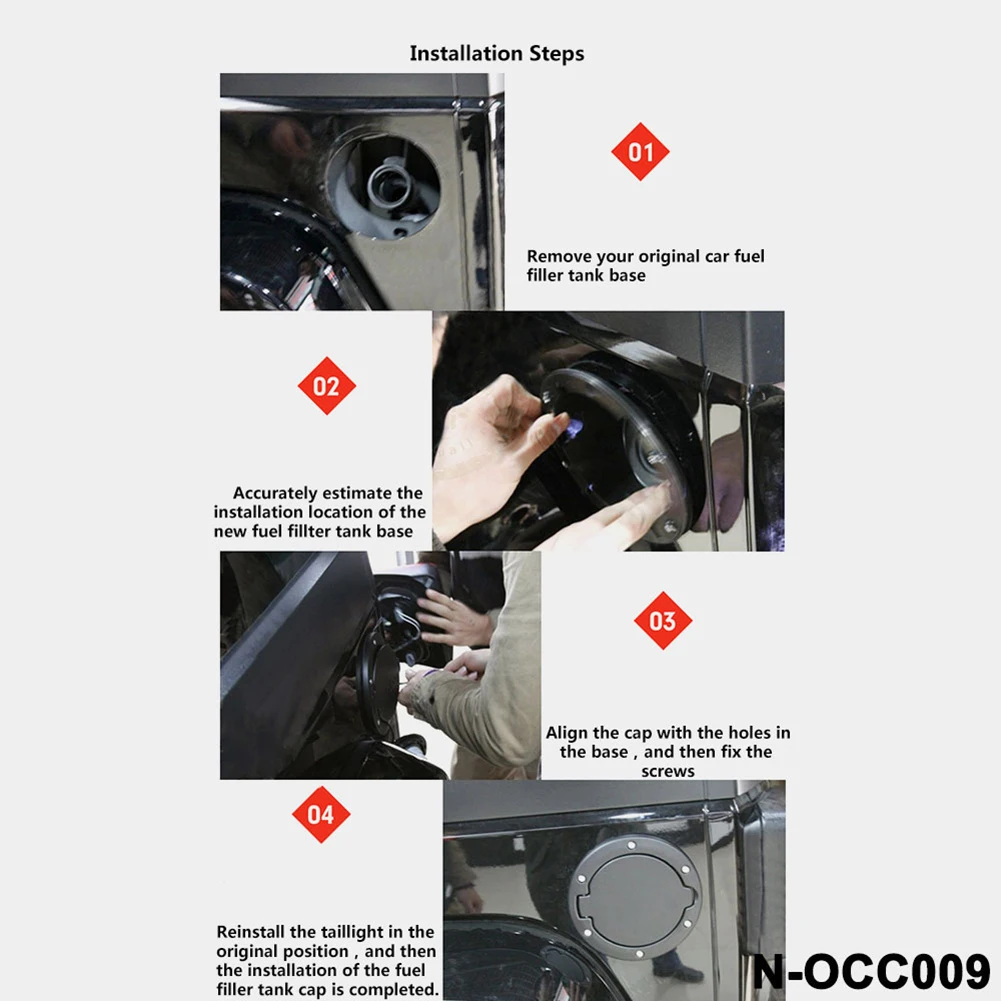 Installation Steps

01

Remove your original car fuel filler tank base

02

Accurately estimate the installation location of the new fuel fillter tank base

03

Align the cap with the holes in the base , and then fix the screws

04

Reinstall the taillight in the original position , and then the installation of the fuel filler tank cap is completed.

N-OCC009