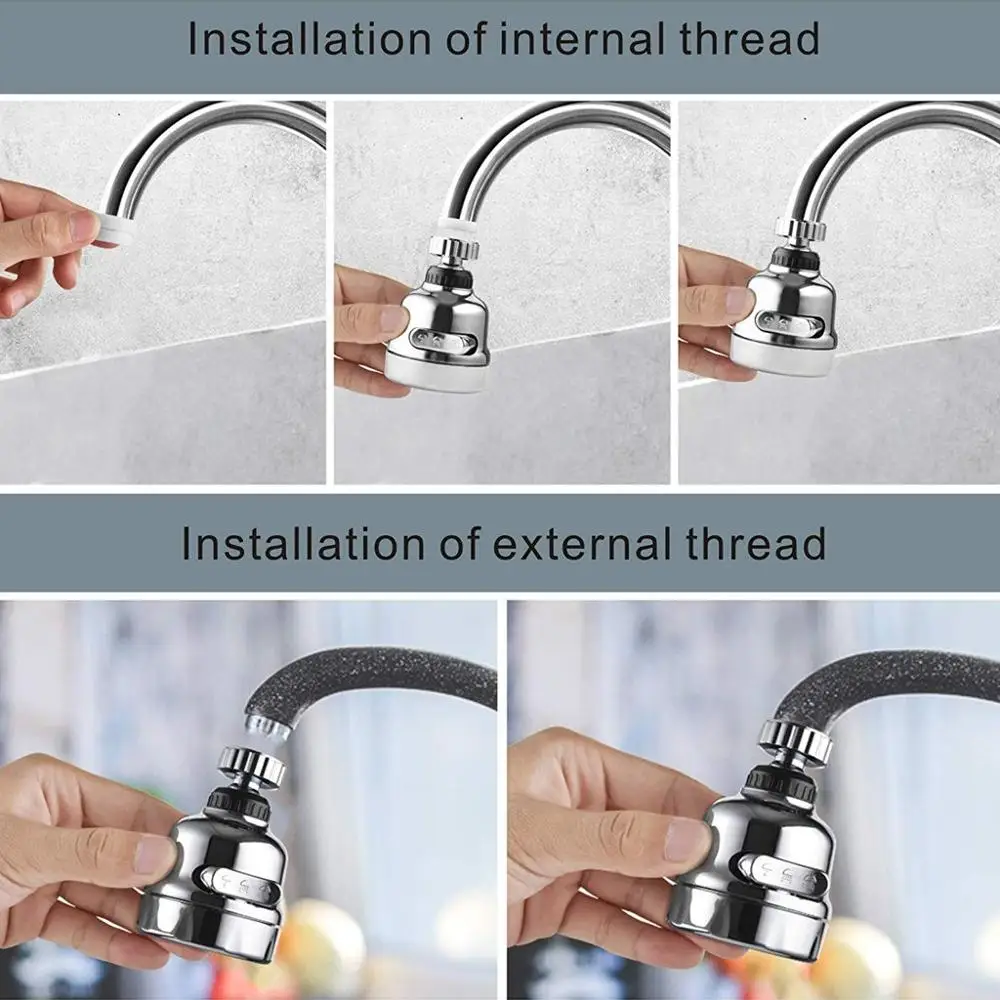 Installation of internal thread

Installation of external thread