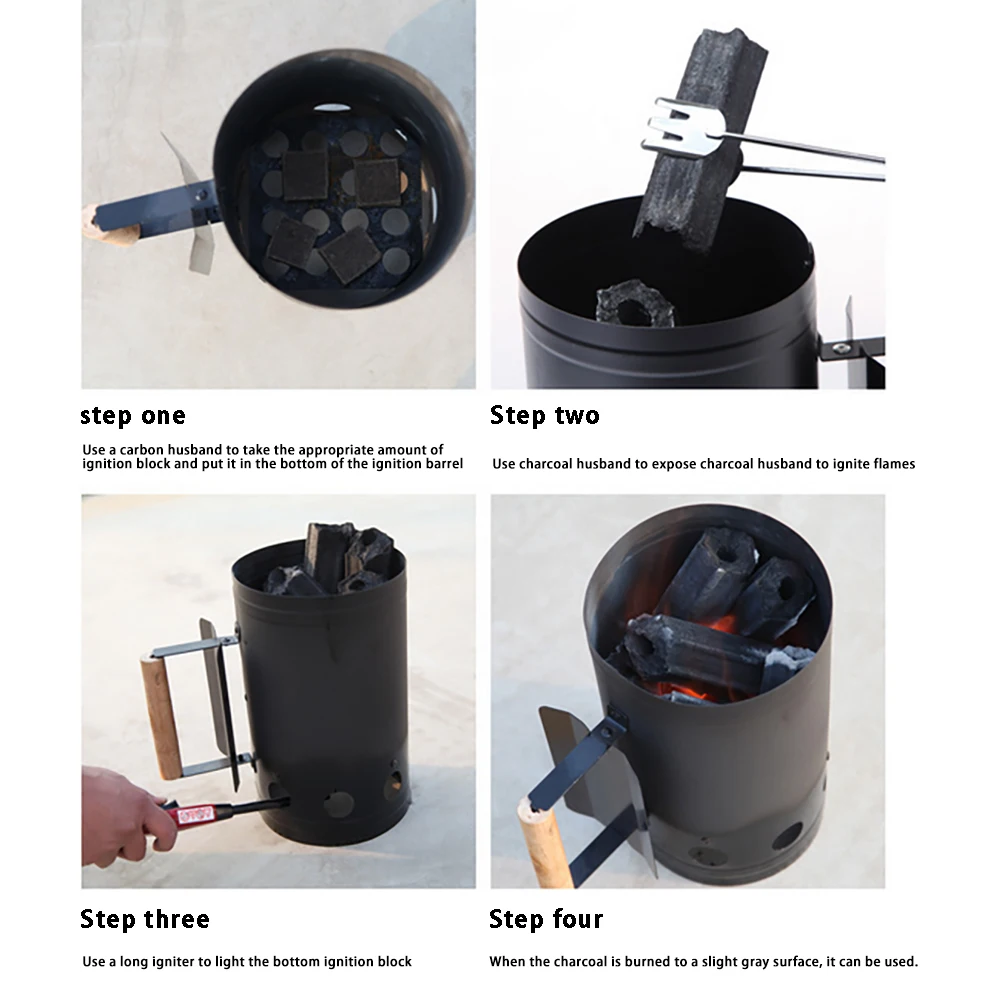 step one

Use a carbon husband to take the appropriate amount of ignition block and put it in the bottom of the ignition barrel

Step two

Use charcoal husband to expose charcoal husband to ignite flames

Step three

Use a long igniter to light the bottom ignition block

Step four

When the charcoal is burned to a slight gray surface, it can be used.