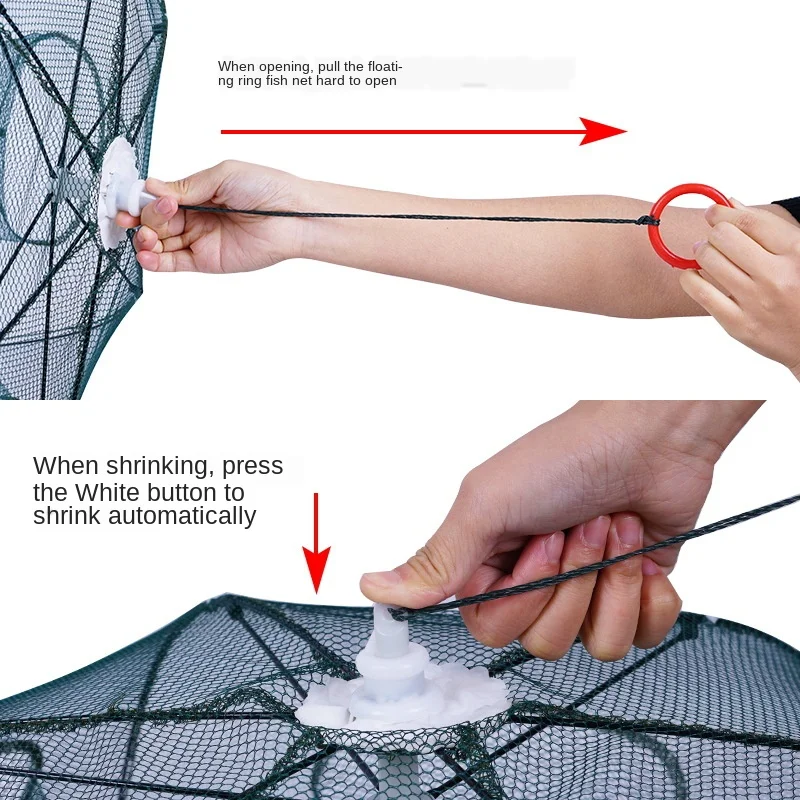 When opening, pull the floating ring fish net hard to open

When shrinking, press the White button to shrink automatically