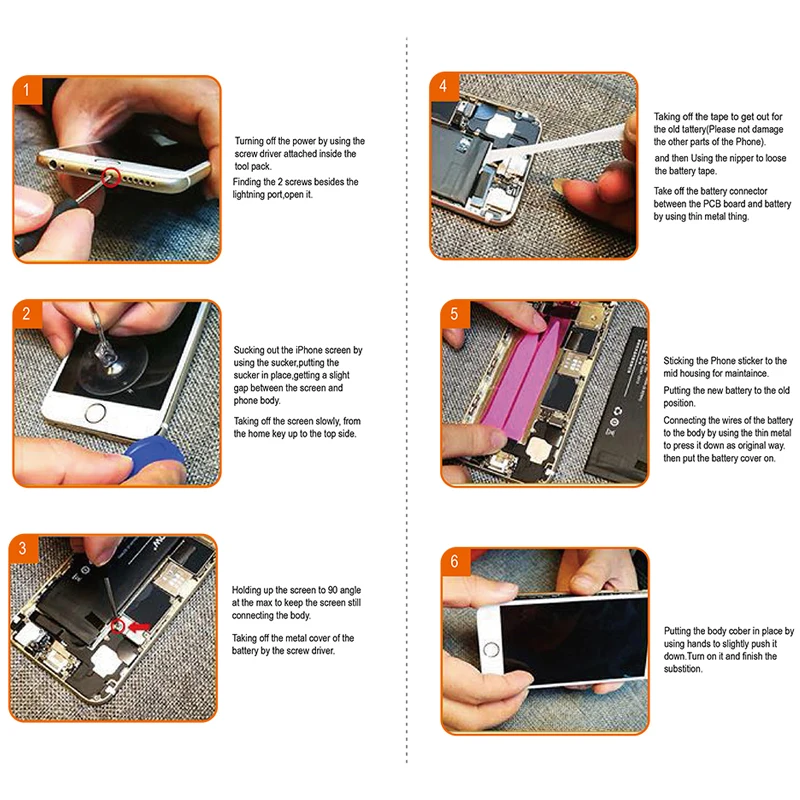 1

Turning off the power by using the screw driver attached inside the tool pack.

Finding the 2 screws besides the lightning port,open it.

2

Sucking out the iPhone screen by using the sucker,putting the sucker in place,getting a slight gap between the screen and phone body.

Taking off the screen slowly, from the home key up to the top side.

3

Holding up the screen to 90 angle at the max to keep the screen still connecting the body.

Taking off the metal cover of the battery by the screw driver.

4

Taking off the tape to get out for the old tattery(Please not damage the other parts of the Phone).

and then Using the nipper to loose the battery tape.

Take off the battery connector between the PCB board and battery by using thin metal thing.

5

Sticking the Phone sticker to the mid housing for maintaince.

Putting the new battery to the old position.

Connecting the wires of the battery to the body by using the thin metal to press it down as original way. then put the battery cover on.

6

Putting the body cober in place by using hands to slightly push it down.Turn on it and finish the substition.