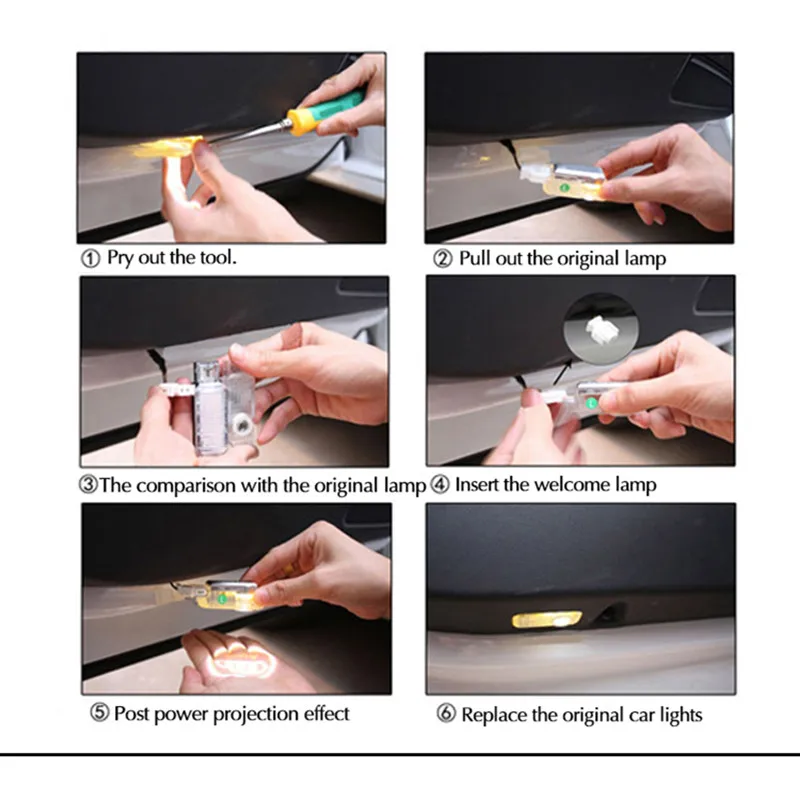 ① Pry out the tool.

② Pull out the original lamp

③The comparison with the original lamp

④ Insert the welcome lamp

⑤ Post power projection effect

⑥ Replace the original car lights