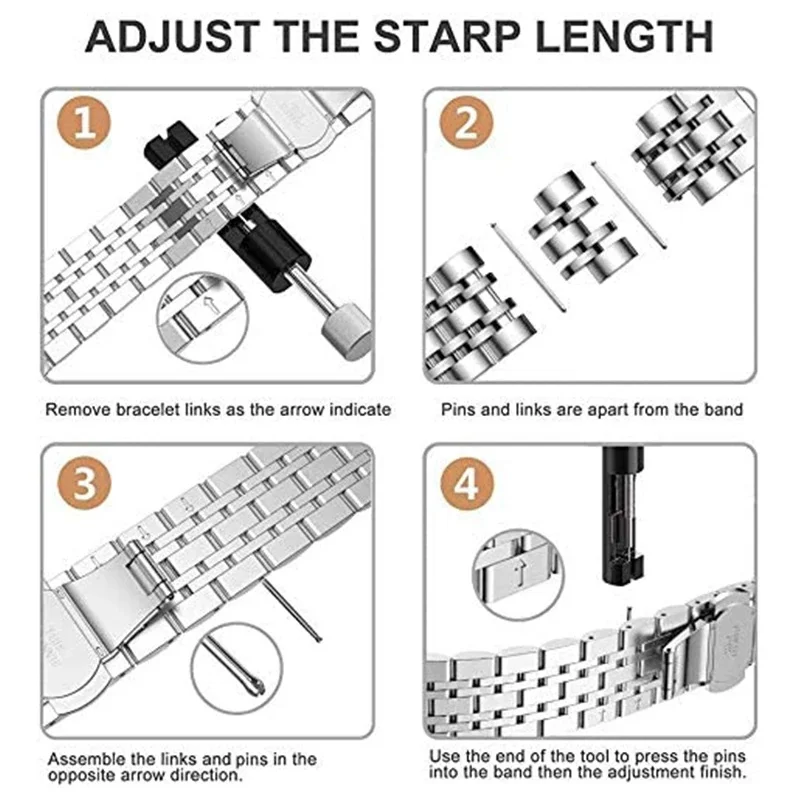 ADJUST THE STARP LENGTH

1

Remove bracelet links as the arrow indicate

2

Pins and links are apart from the band

3

Assemble the links and pins in the opposite arrow direction.

4

Use the end of the tool to press the pins into the band then the adjustment finish.