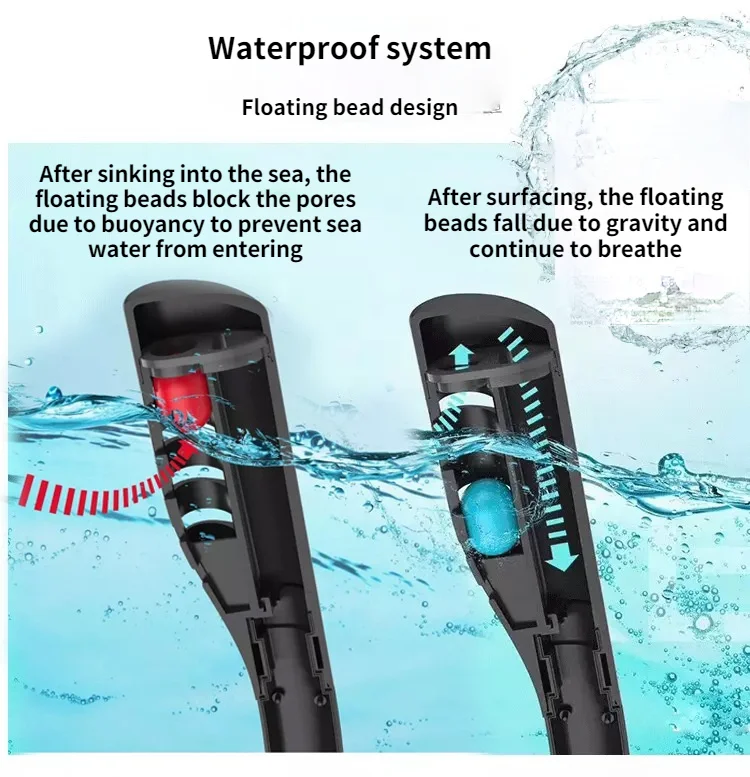 Waterproof system

Floating bead design

After sinking into the sea, the floating beads block the pores due to buoyancy to prevent sea water from entering

After surfacing, the floating beads fall due to gravity and continue to breathe