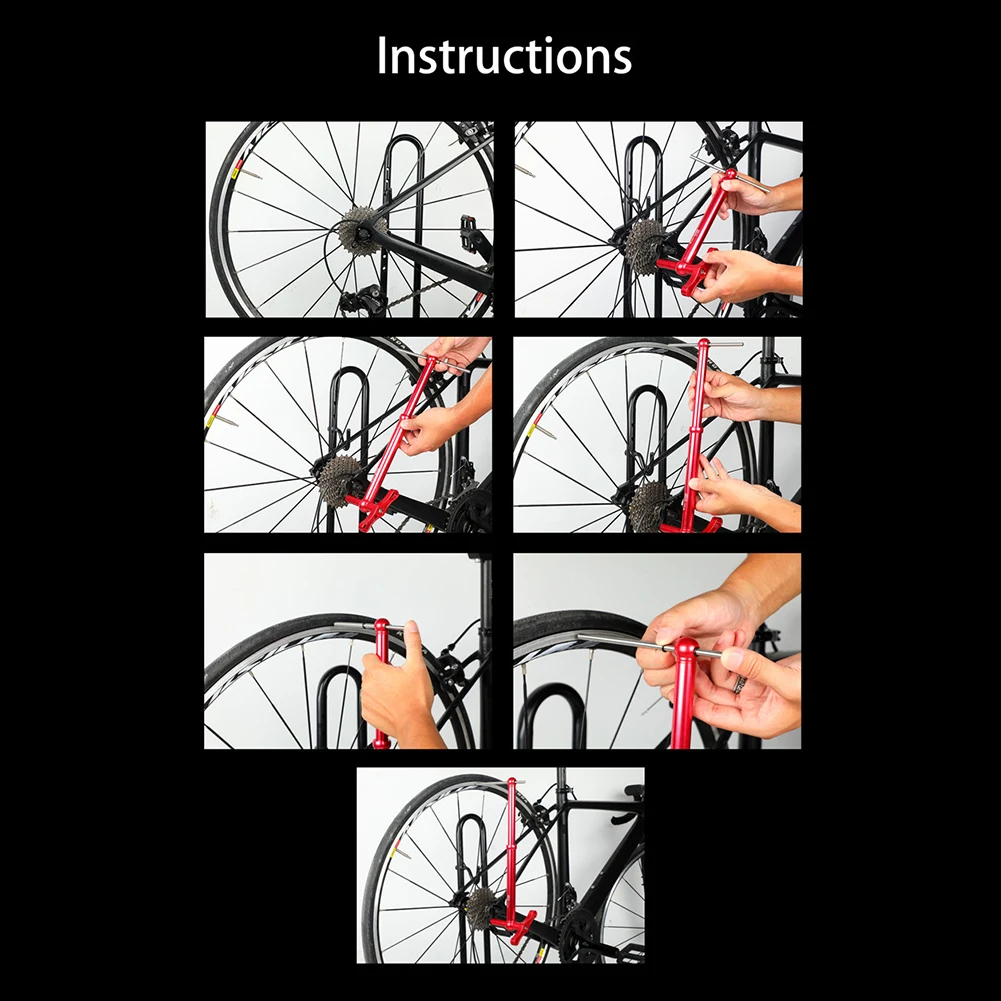 Instructions