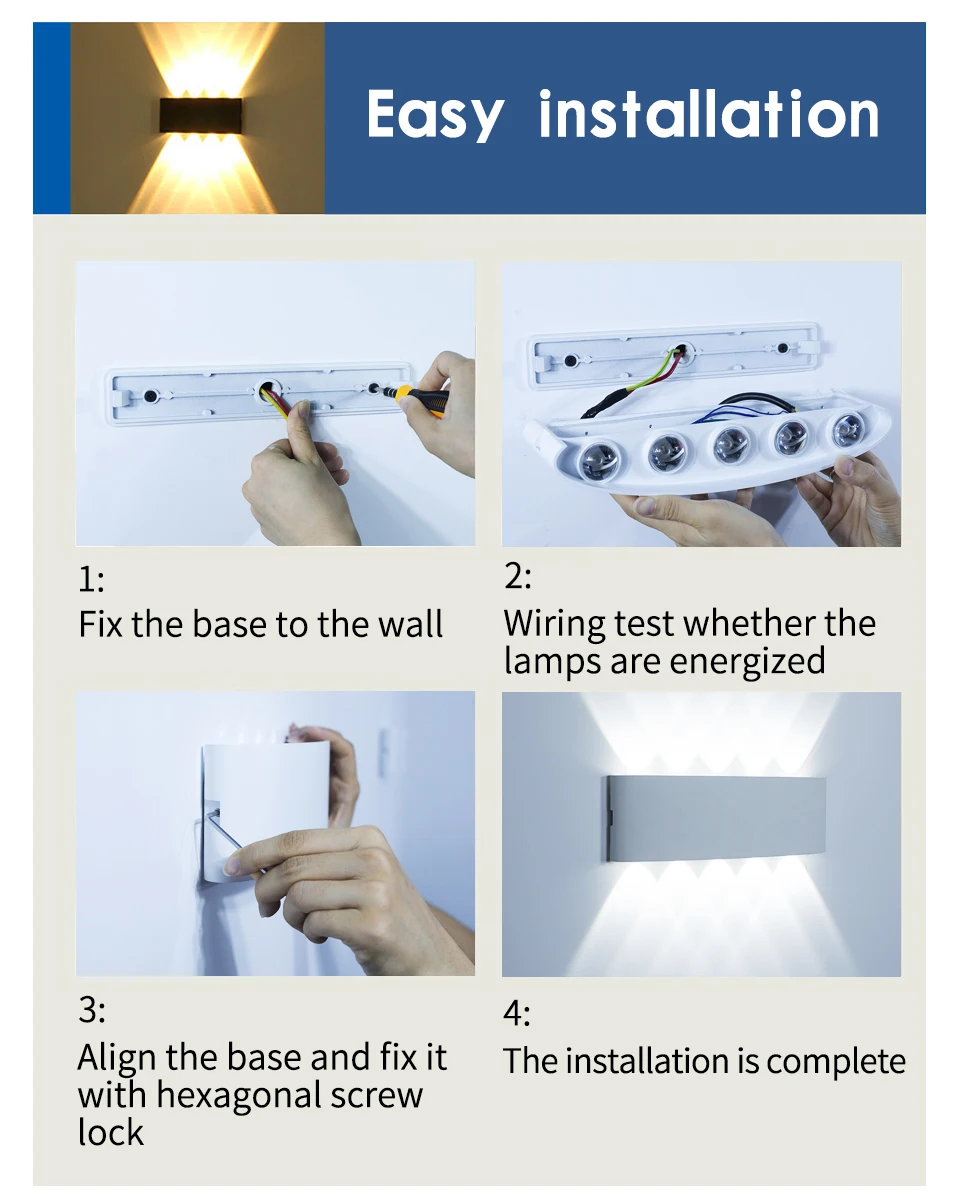 Easy installation

1:
Fix the base to the wall

2:
Wiring test whether the lamps are energized

3:
Align the base and fix it with hexagonal screw lock

4:
The installation is complete