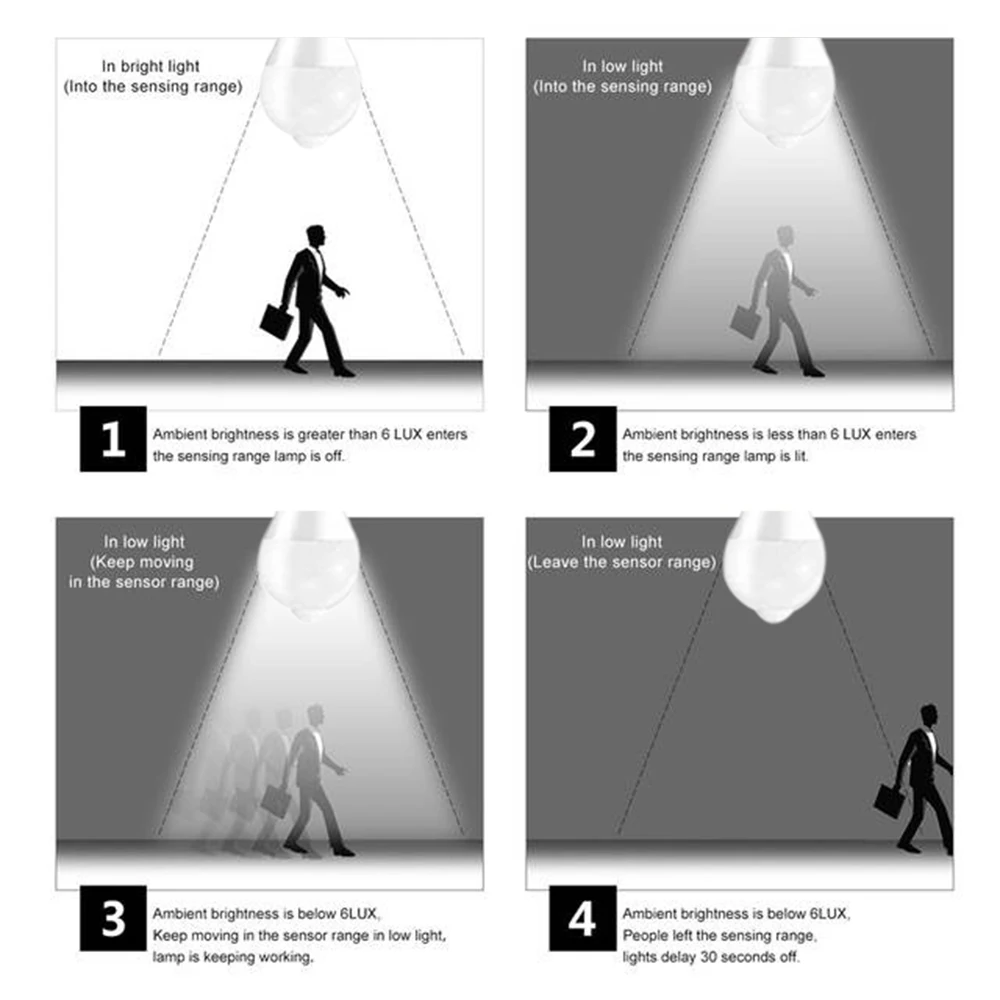 In bright light
(Into the sensing range)

1
Ambient brightness is greater than 6 LUX enters the sensing range lamp is off.

In low light
(Into the sensing range)

2
Ambient brightness is less than 6 LUX enters the sensing range lamp is lit.

In low light
(Keep moving in the sensor range)

3
Ambient brightness is below 6LUX,
Keep moving in the sensor range in low light,
lamp is keeping working.

In low light
(Leave the sensor range)

4
Ambient brightness is below 6LUX,
People left the sensing range,
lights delay 30 seconds off.