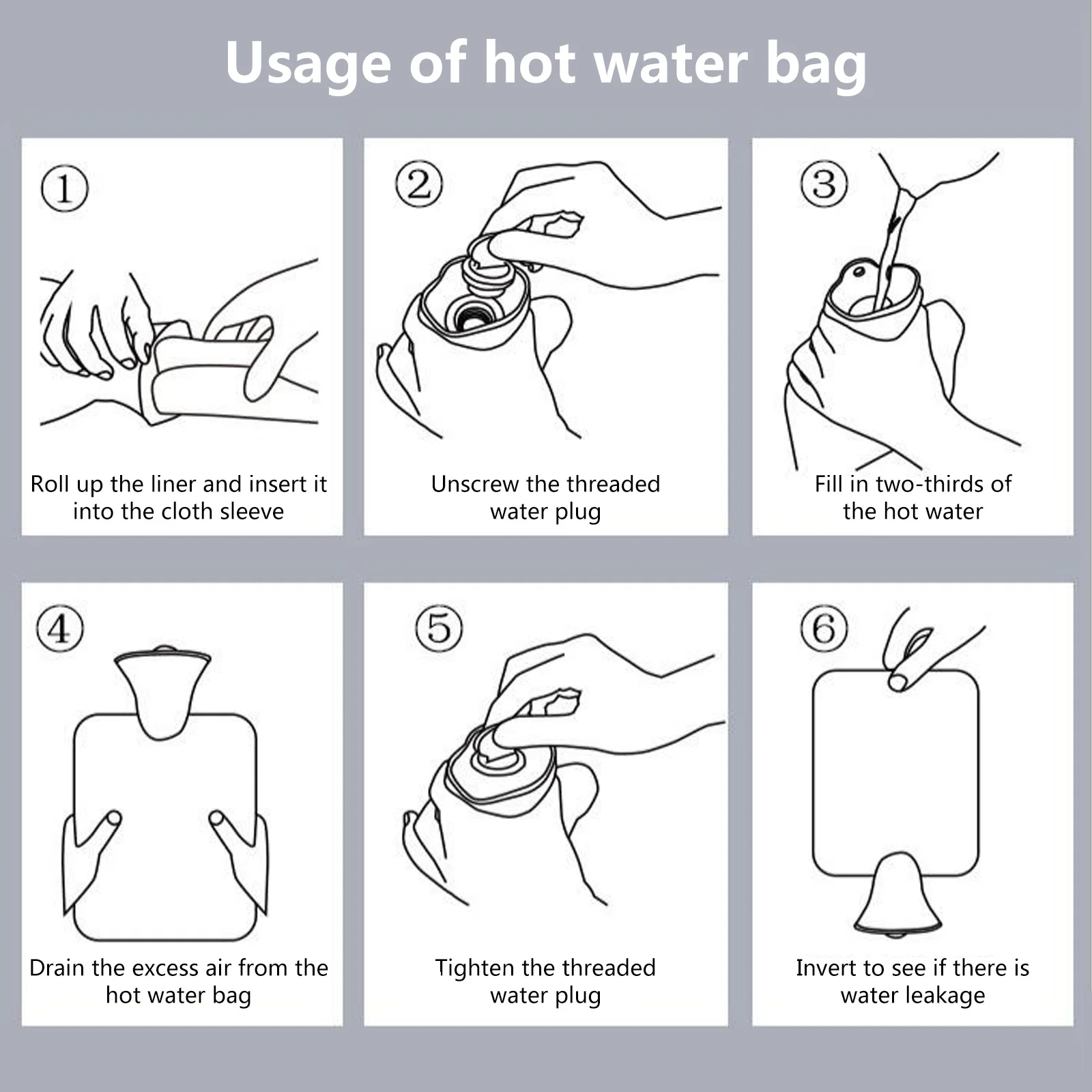 Usage of hot water bag

①

Roll up the liner and insert it into the cloth sleeve

②

Unscrew the threaded water plug

③

Fill in two-thirds of the hot water

④

Drain the excess air from the hot water bag

⑤

Tighten the threaded water plug

⑥

Invert to see if there is water leakage