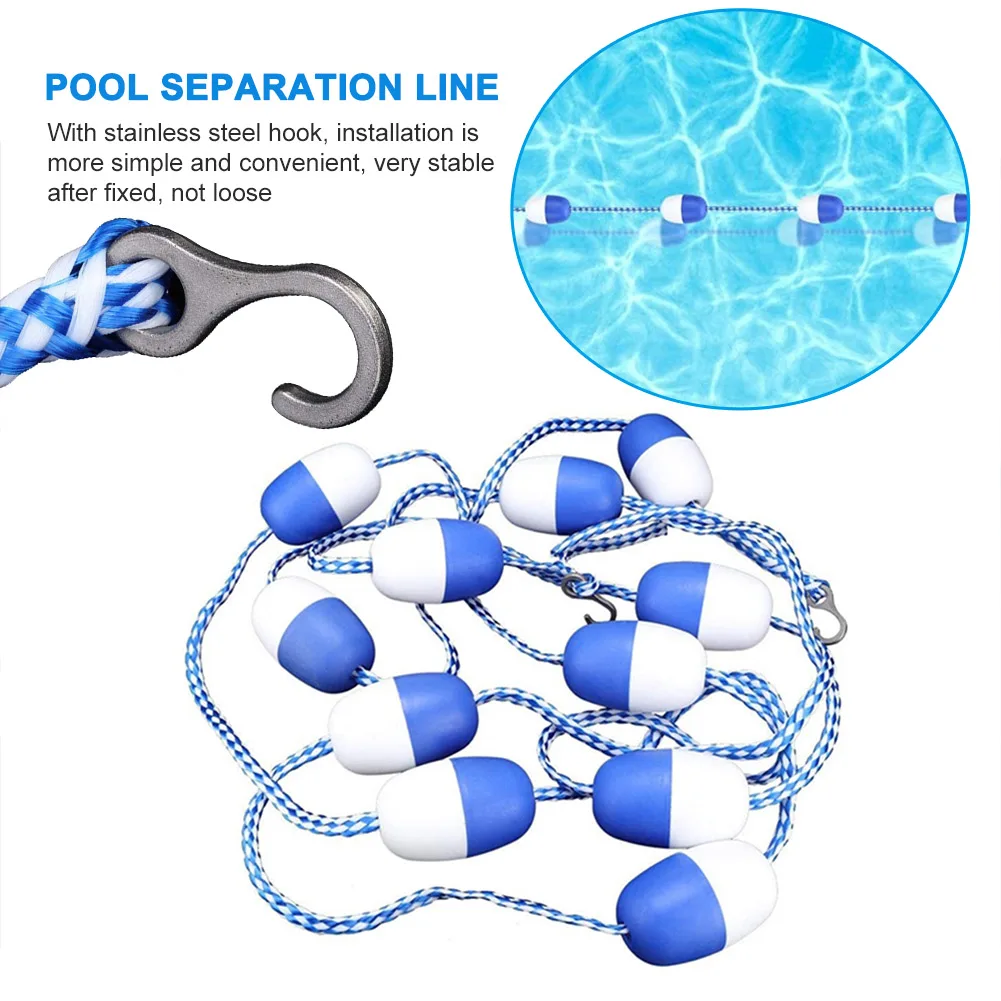 POOL SEPARATION LINE

With stainless steel hook, installation is more simple and convenient, very stable after fixed, not loose