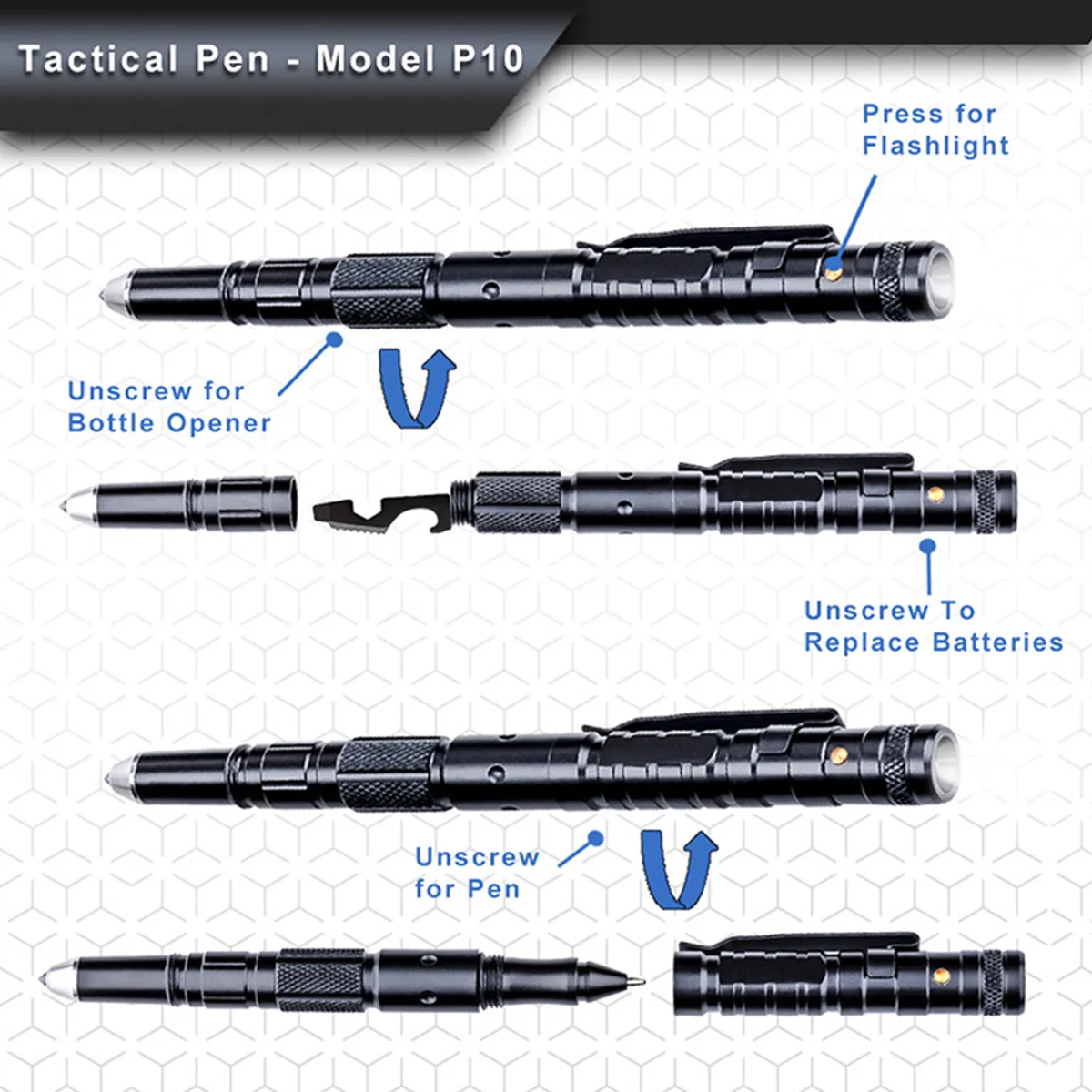 Tactical Pen - Model P10

Press for Flashlight

Unscrew for Bottle Opener

Unscrew To Replace Batteries

Unscrew for Pen