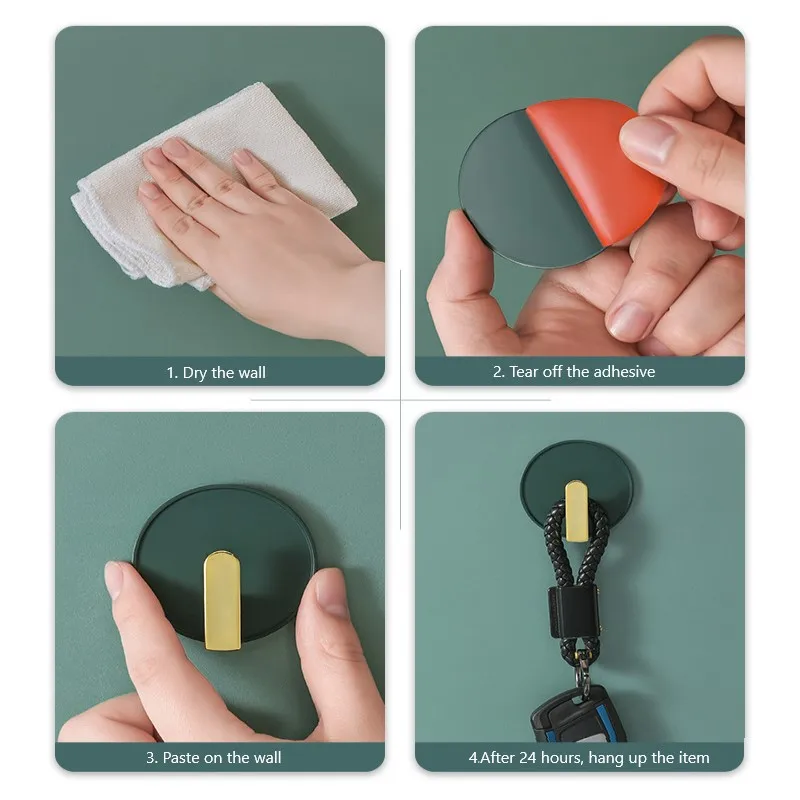 1. Dry the wall

2. Tear off the adhesive

3. Paste on the wall

4.After 24 hours, hang up the item