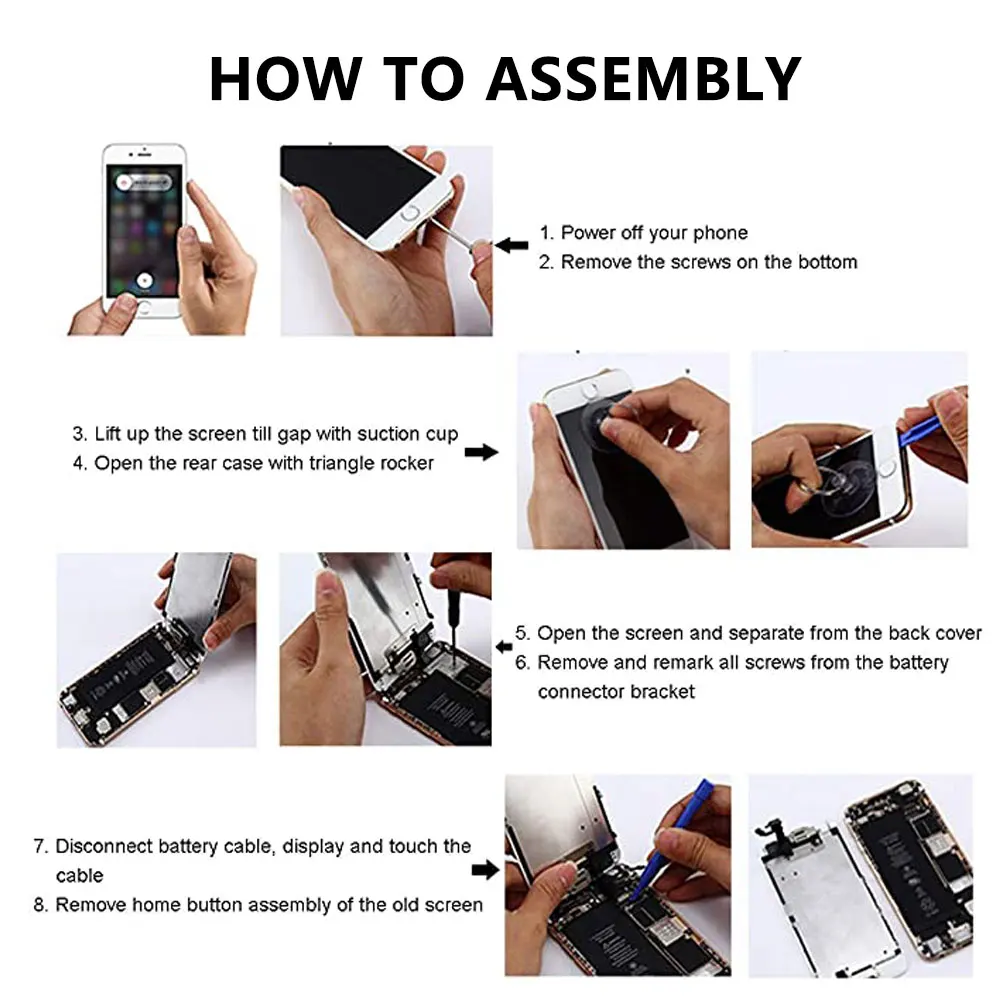 HOW TO ASSEMBLY

1. Power off your phone
2. Remove the screws on the bottom

3. Lift up the screen till gap with suction cup
4. Open the rear case with triangle rocker

5. Open the screen and separate from the back cover
6. Remove and remark all screws from the battery connector bracket

7. Disconnect battery cable, display and touch the cable
8. Remove home button assembly of the old screen