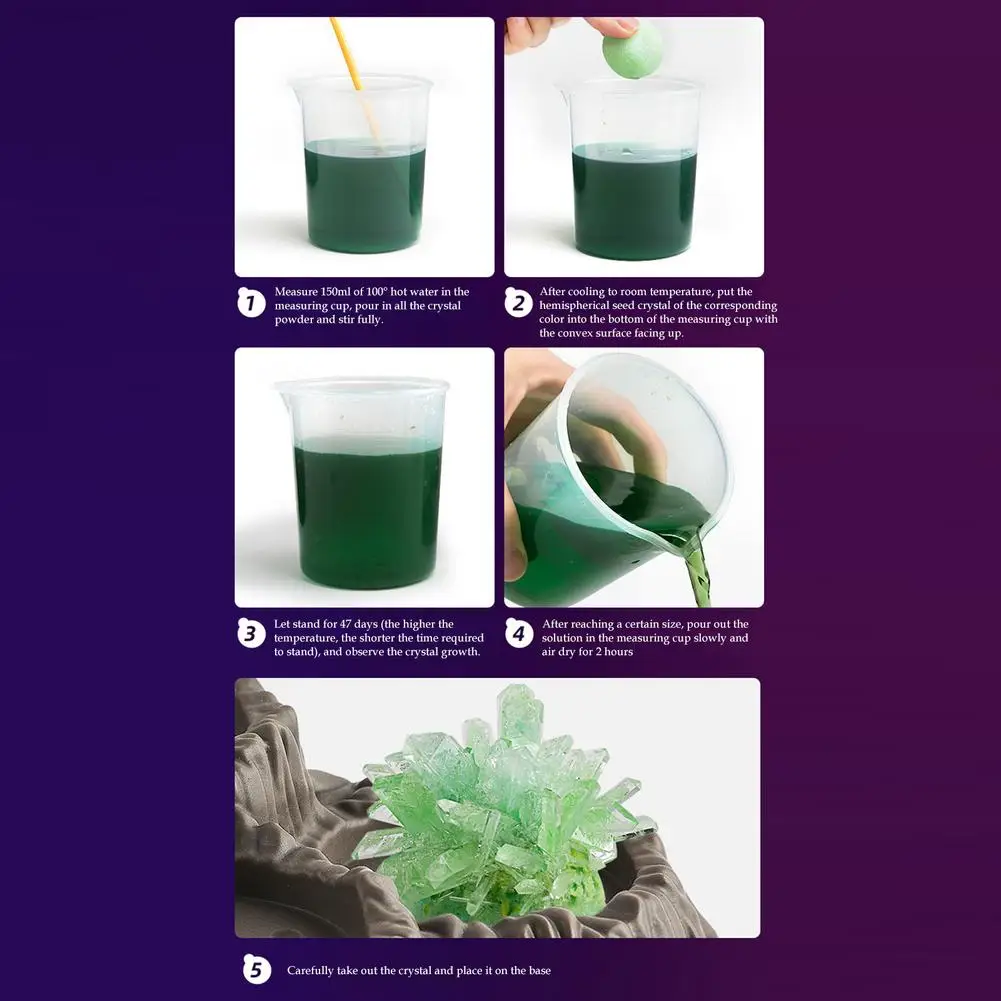 1 Measure 150ml of 100° hot water in the measuring cup, pour in all the crystal powder and stir fully.

2 After cooling to room temperature, put the hemispherical seed crystal of the corresponding color into the bottom of the measuring cup with the convex surface facing up.

3 Let stand for 47 days (the higher the temperature, the shorter the time required to stand), and observe the crystal growth.

4 After reaching a certain size, pour out the solution in the measuring cup slowly and air dry for 2 hours

5 Carefully take out the crystal and place it on the base