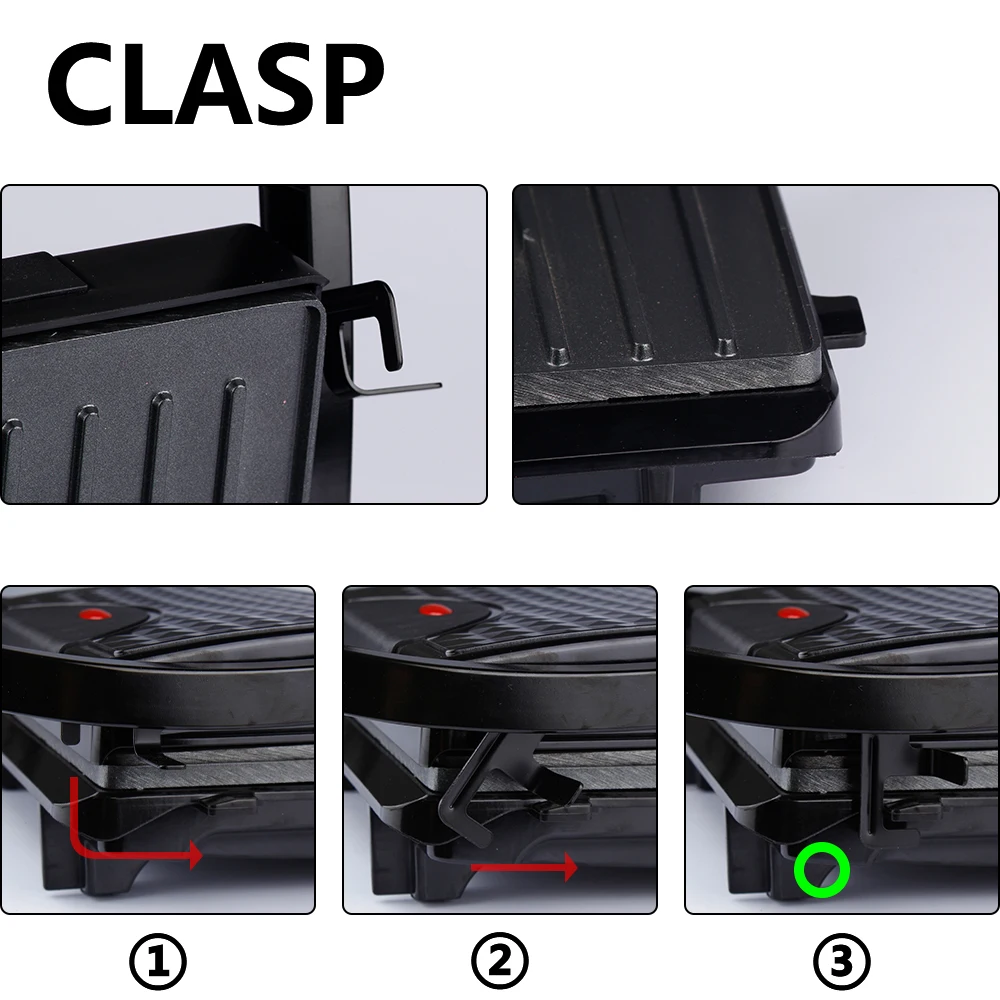 CLASP

①

②

③