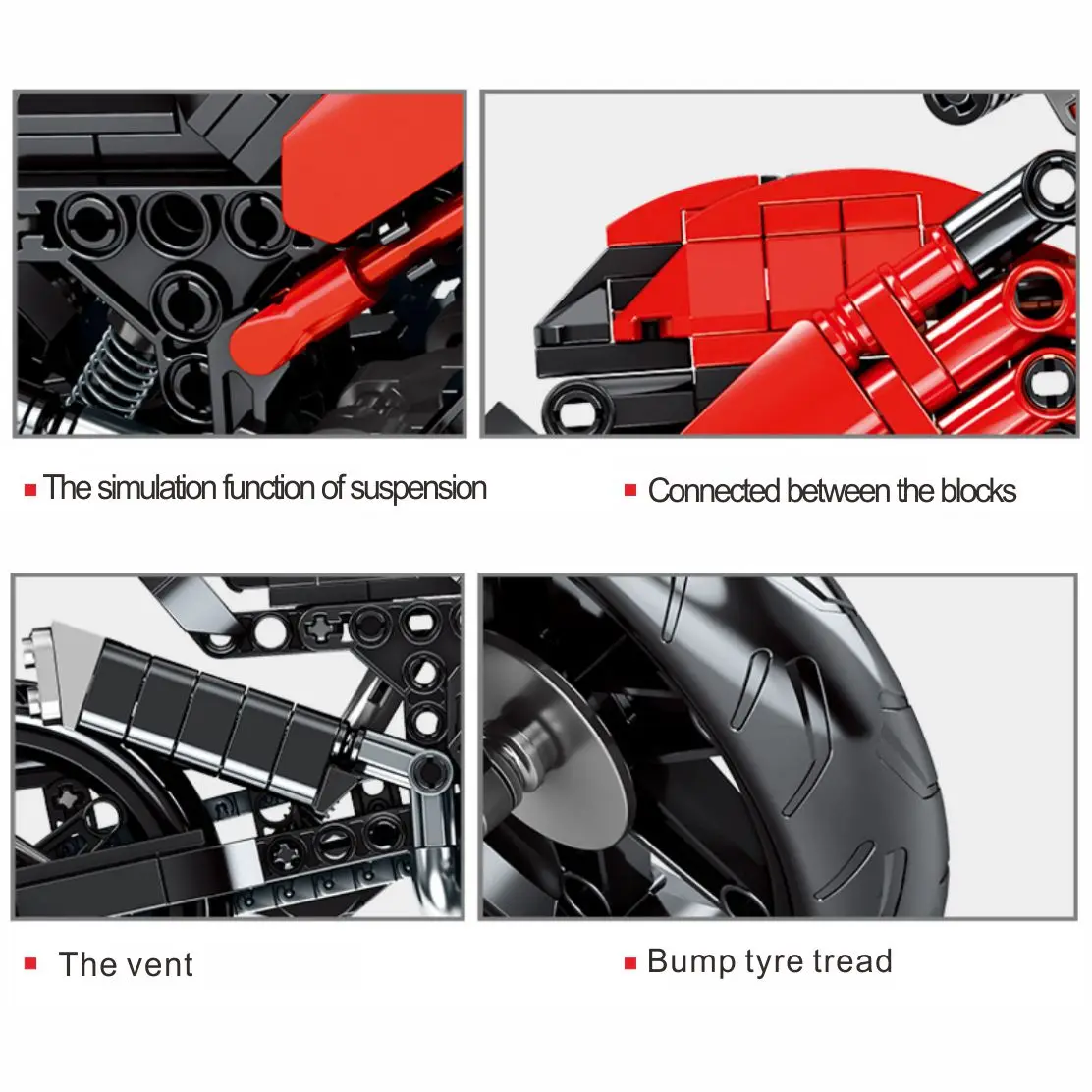 The simulation function of suspension

Connected between the blocks

The vent

Bump tyre tread