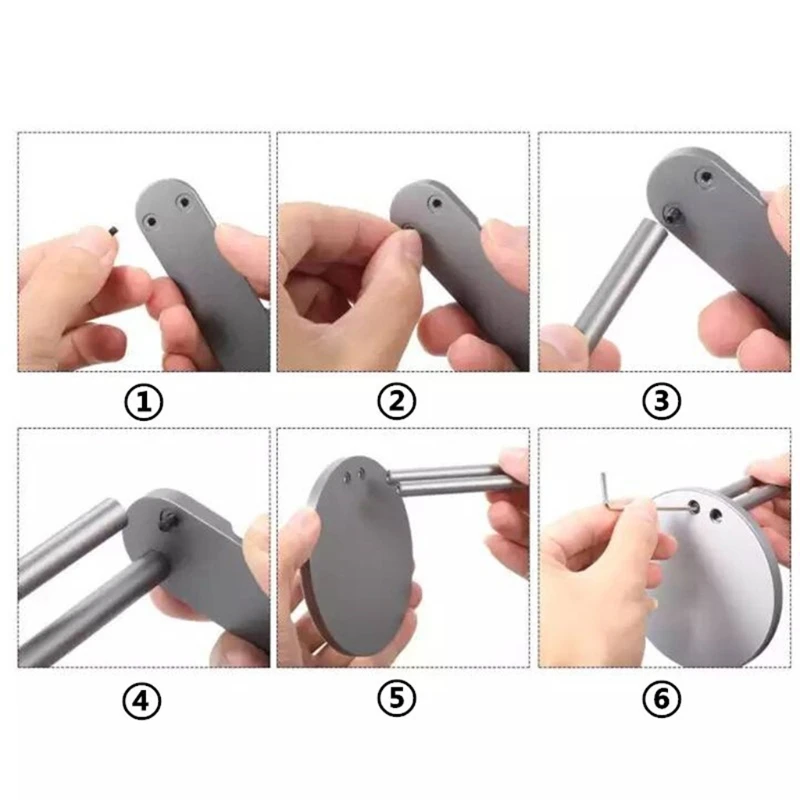 ①

②

③

④

⑤

⑥