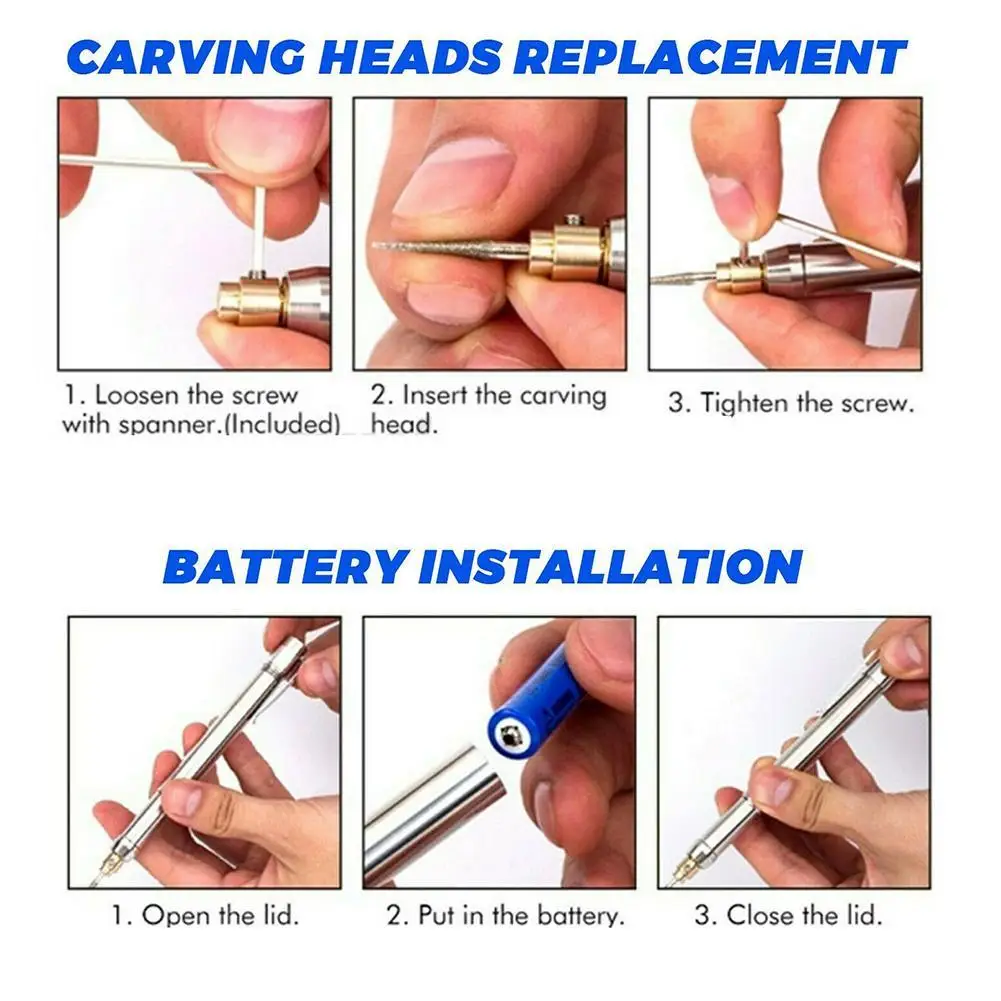 CARVING HEADS REPLACEMENT

1. Loosen the screw with spanner.(Included)

2. Insert the carving head.

3. Tighten the screw.

BATTERY INSTALLATION

1. Open the lid.

2. Put in the battery.

3. Close the lid.