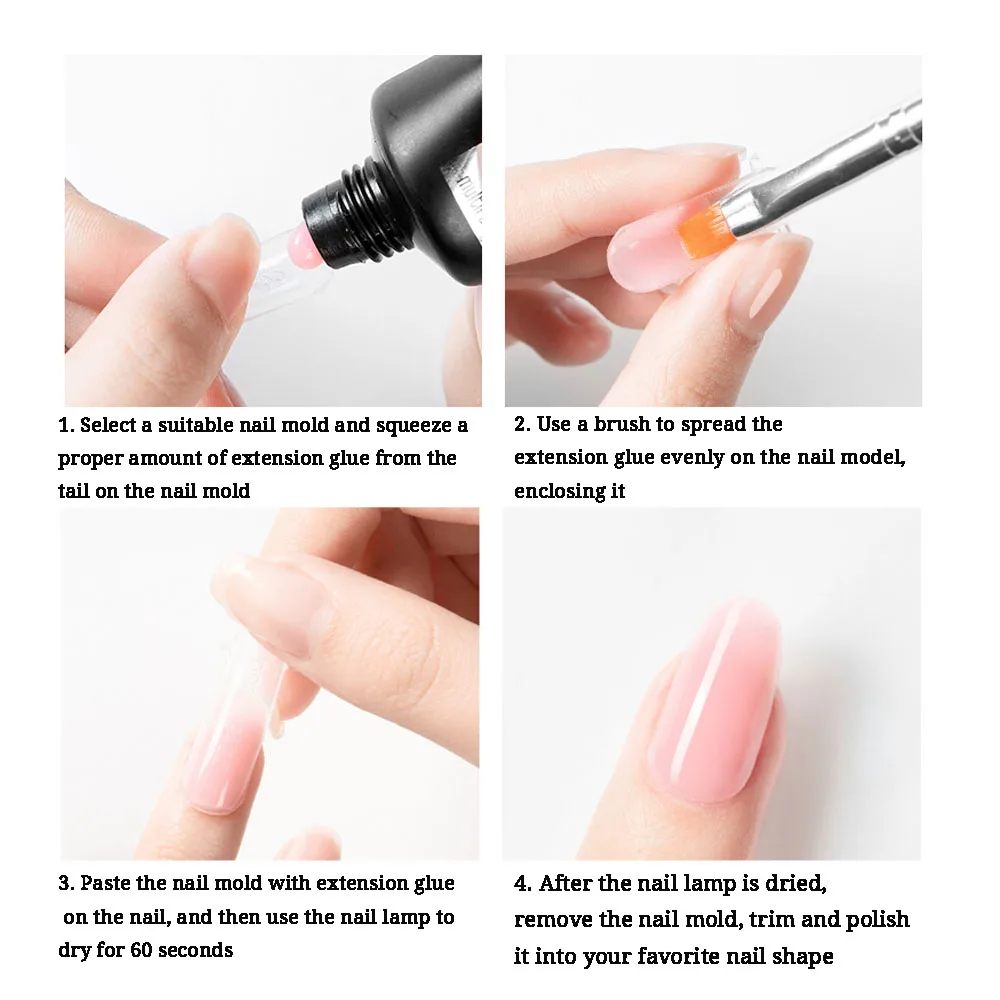 1. Select a suitable nail mold and squeeze a proper amount of extension glue from the tail on the nail mold

2. Use a brush to spread the extension glue evenly on the nail model, enclosing it

3. Paste the nail mold with extension glue on the nail, and then use the nail lamp to dry for 60 seconds

4. After the nail lamp is dried, remove the nail mold, trim and polish it into your favorite nail shape