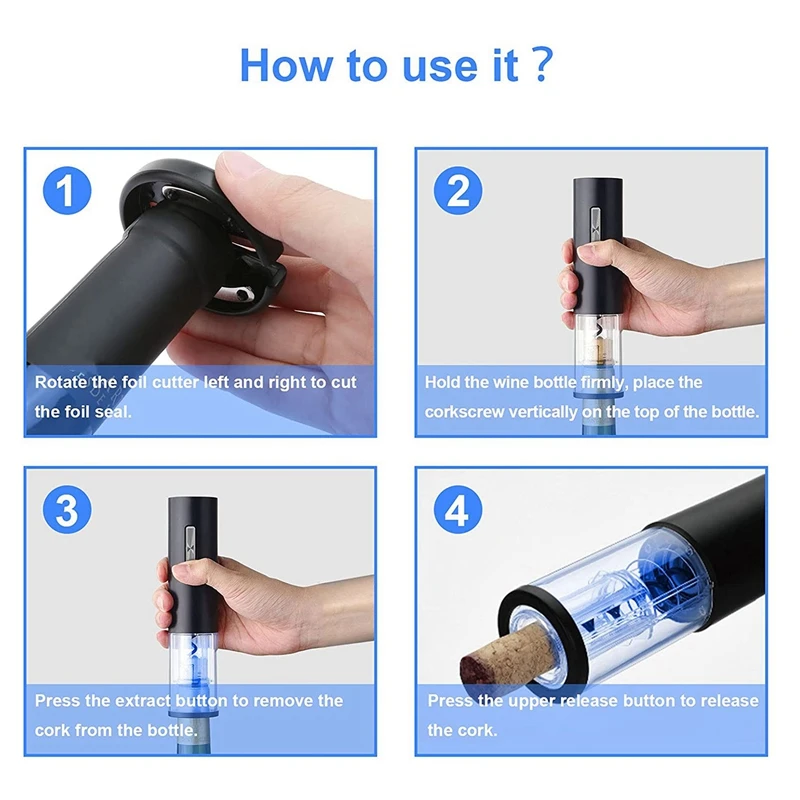 How to use it ?

1

Rotate the foil cutter left and right to cut the foil seal.

2

Hold the wine bottle firmly, place the corkscrew vertically on the top of the bottle.

3

Press the extract button to remove the cork from the bottle.

4

Press the upper release button to release the cork.