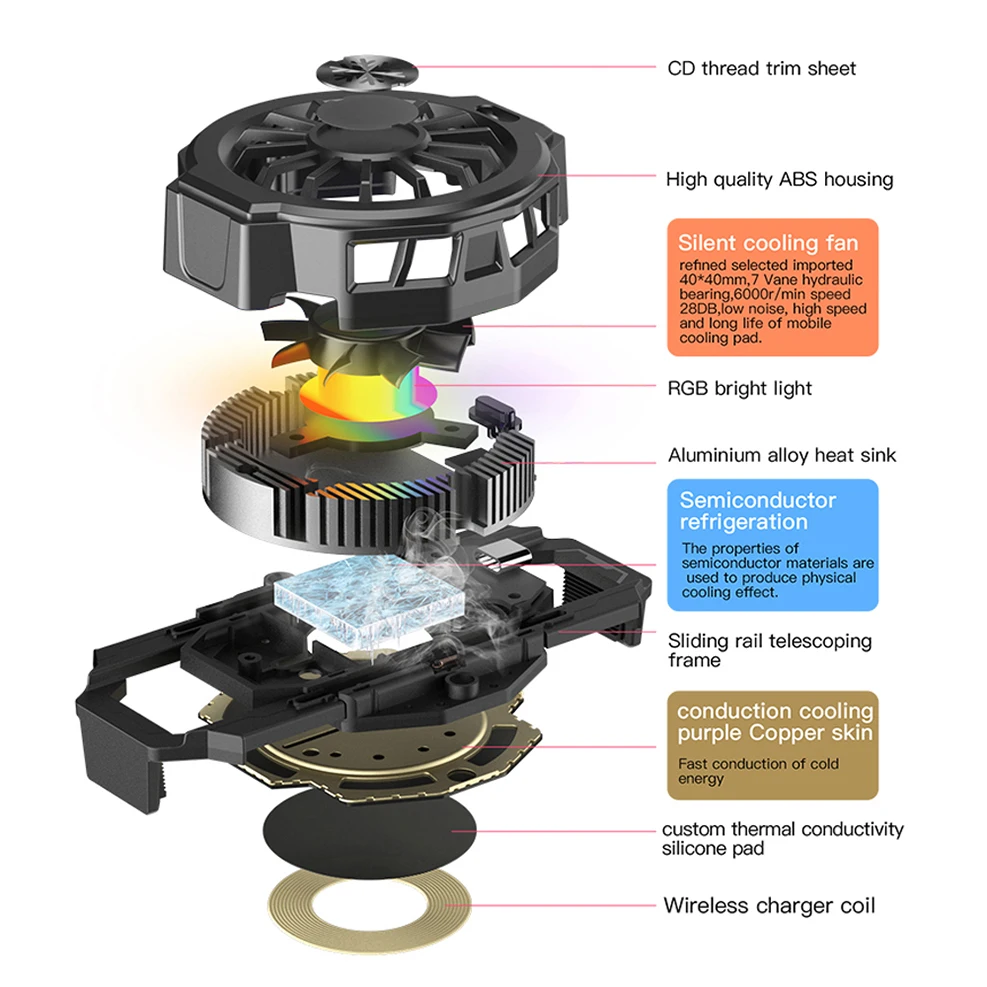 CD thread trim sheet

High quality ABS housing

Silent cooling fan
refined selected imported 40*40mm,7 Vane hydraulic bearing,6000r/min speed 28DB,low noise, high speed and long life of mobile cooling pad.

RGB bright light

Aluminium alloy heat sink

Semiconductor refrigeration
The properties of semiconductor materials are used to produce physical cooling effect.

Sliding rail telescoping frame

conduction cooling purple Copper skin
Fast conduction of cold energy

custom thermal conductivity silicone pad

Wireless charger coil