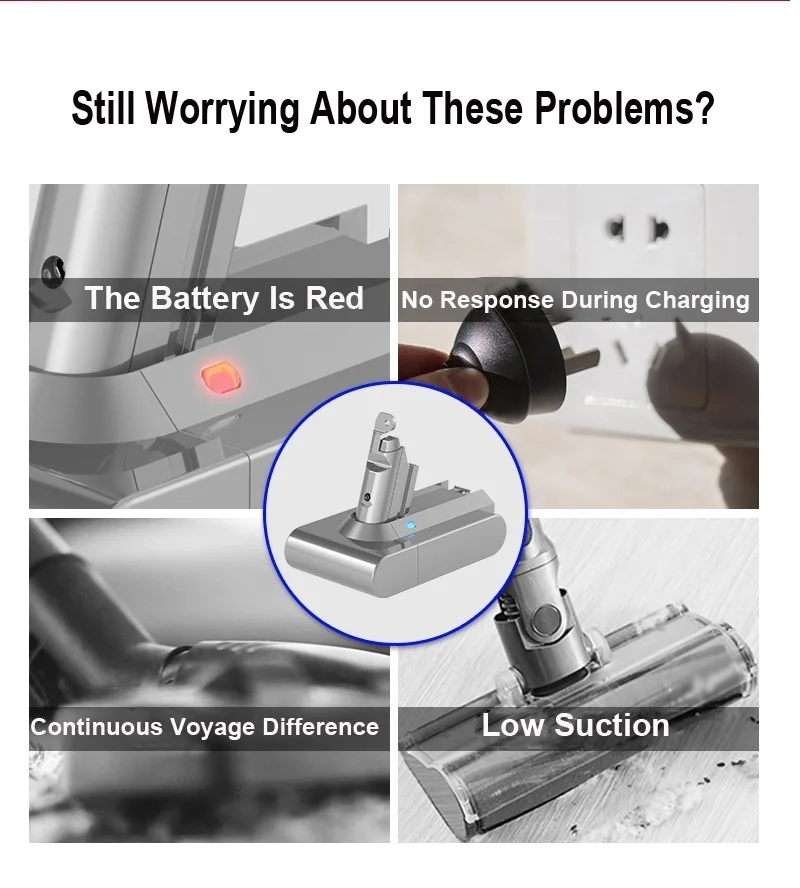 Still Worrying About These Problems?

The Battery Is Red

No Response During Charging

Continuous Voyage Difference

Low Suction