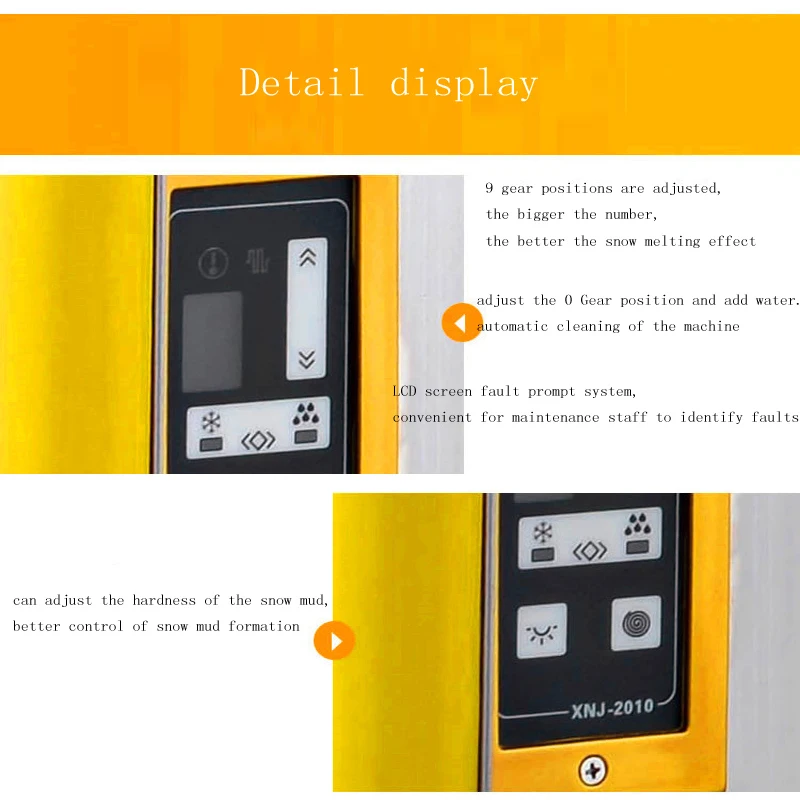 Detail display

9 gear positions are adjusted,
the bigger the number,
the better the snow melting effect

adjust the 0 Gear position and add water.
automatic cleaning of the machine

LCD screen fault prompt system,
convenient for maintenance staff to identify faults

can adjust the hardness of the snow mud,
better control of snow mud formation

XNJ-2010