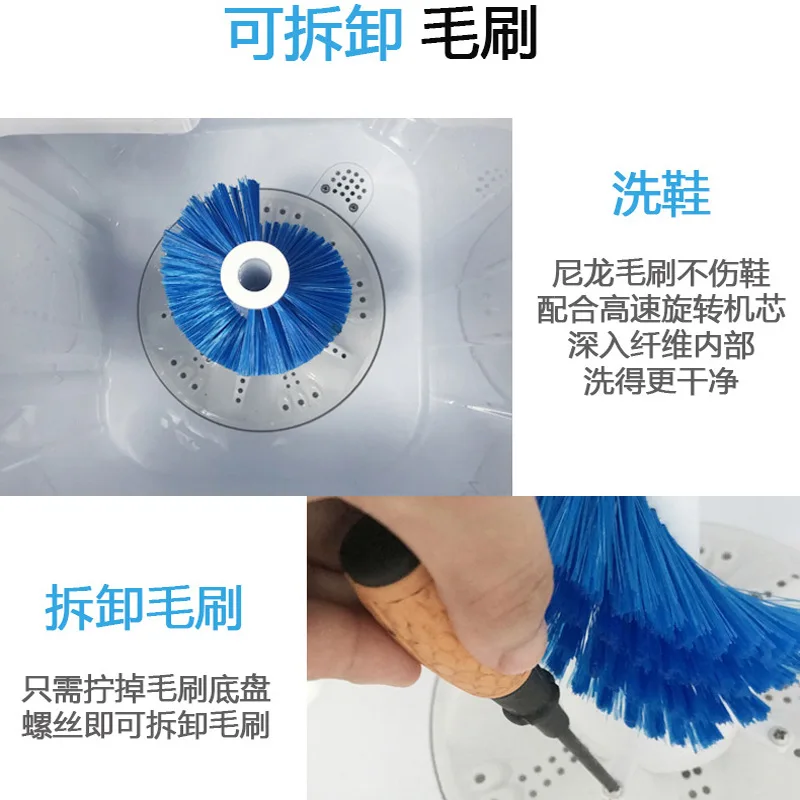 可拆卸 毛刷

洗鞋

尼龙毛刷不伤鞋
配合高速旋转机芯
深入纤维内部
洗得更干净

拆卸毛刷

只需拧掉毛刷底盘
螺丝即可拆卸毛刷