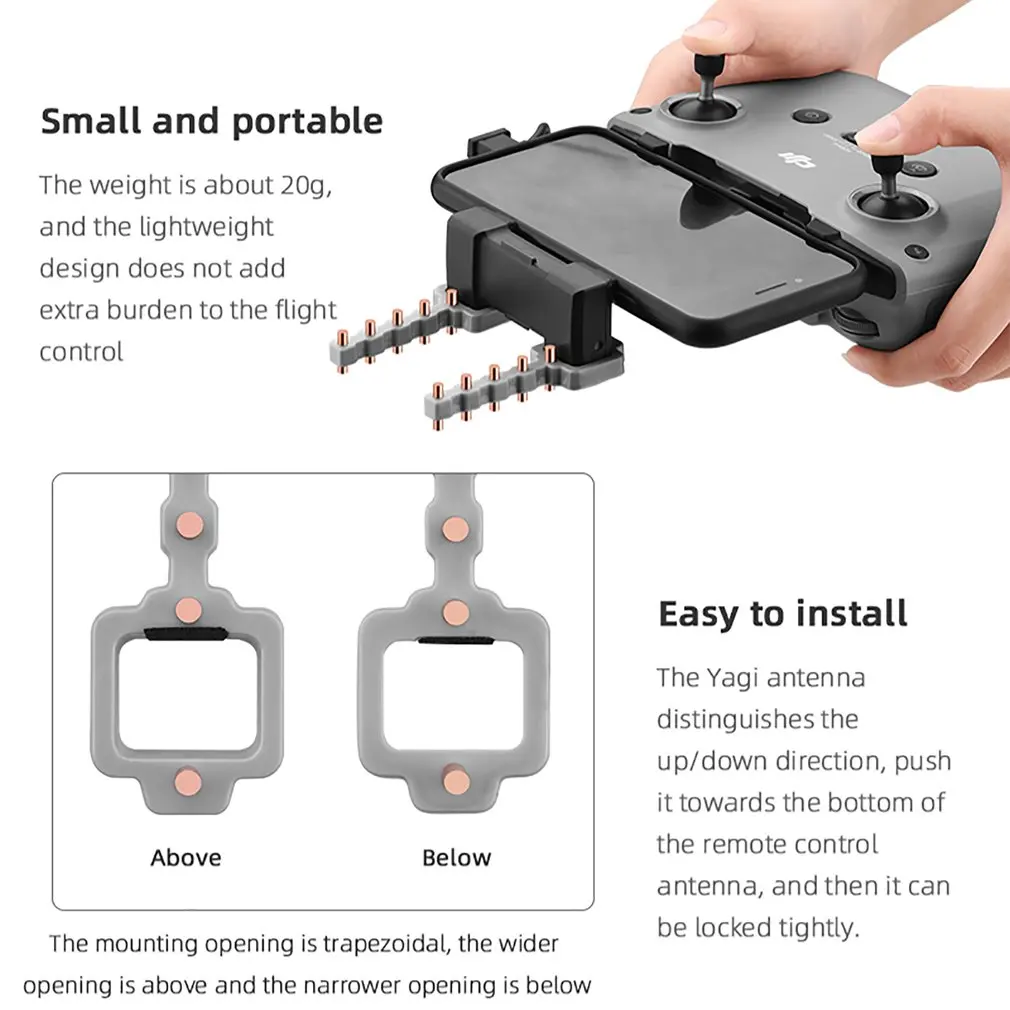 Small and portable

The weight is about 20g, and the lightweight design does not add extra burden to the flight control

Above

Below

The mounting opening is trapezoidal, the wider opening is above and the narrower opening is below

Easy to install

The Yagi antenna distinguishes the up/down direction, push it towards the bottom of the remote control antenna, and then it can be locked tightly.