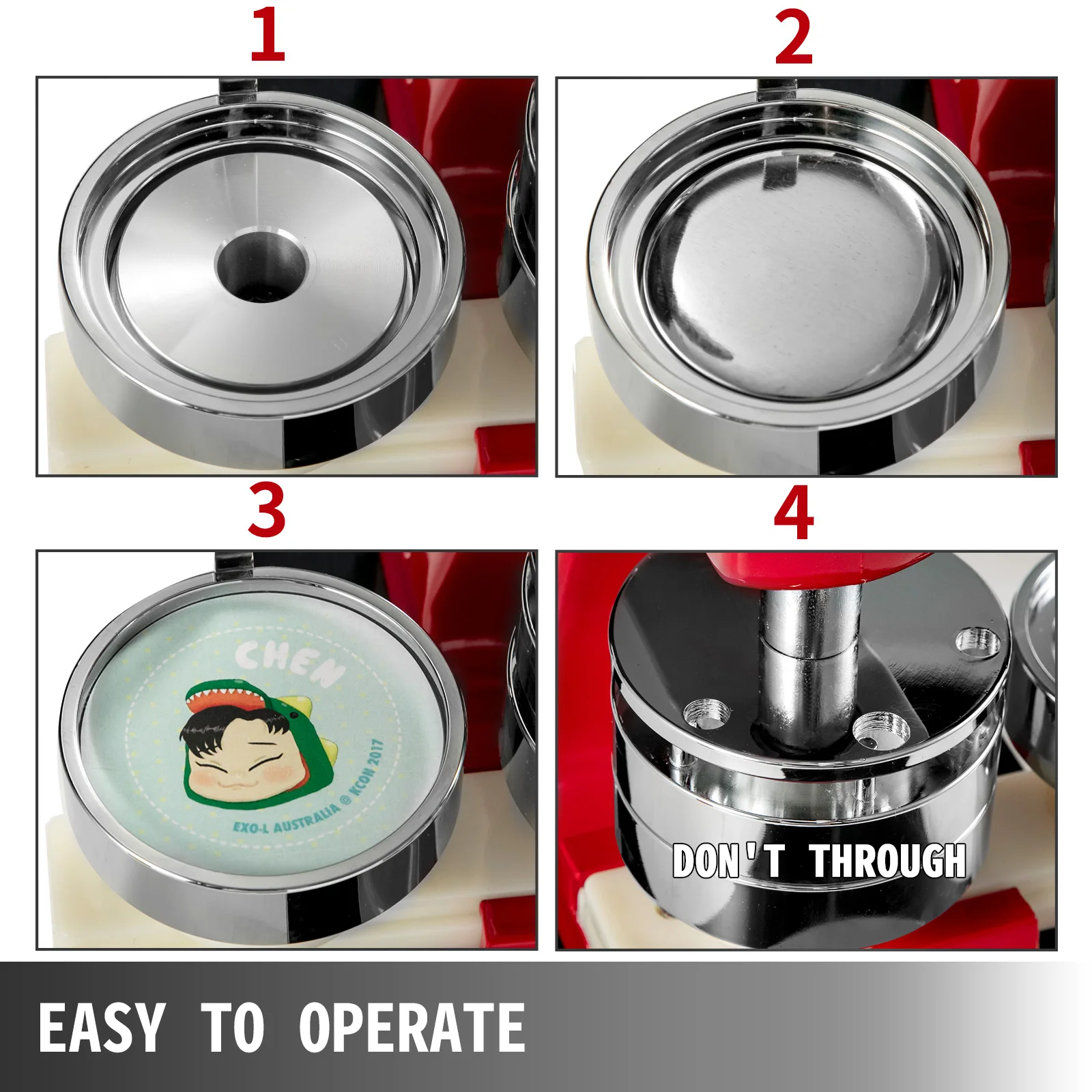 1

2

3

CHEN

EXO-L AUSTRALIA @ KCON 2017

4

DON'T THROUGH

EASY TO OPERATE