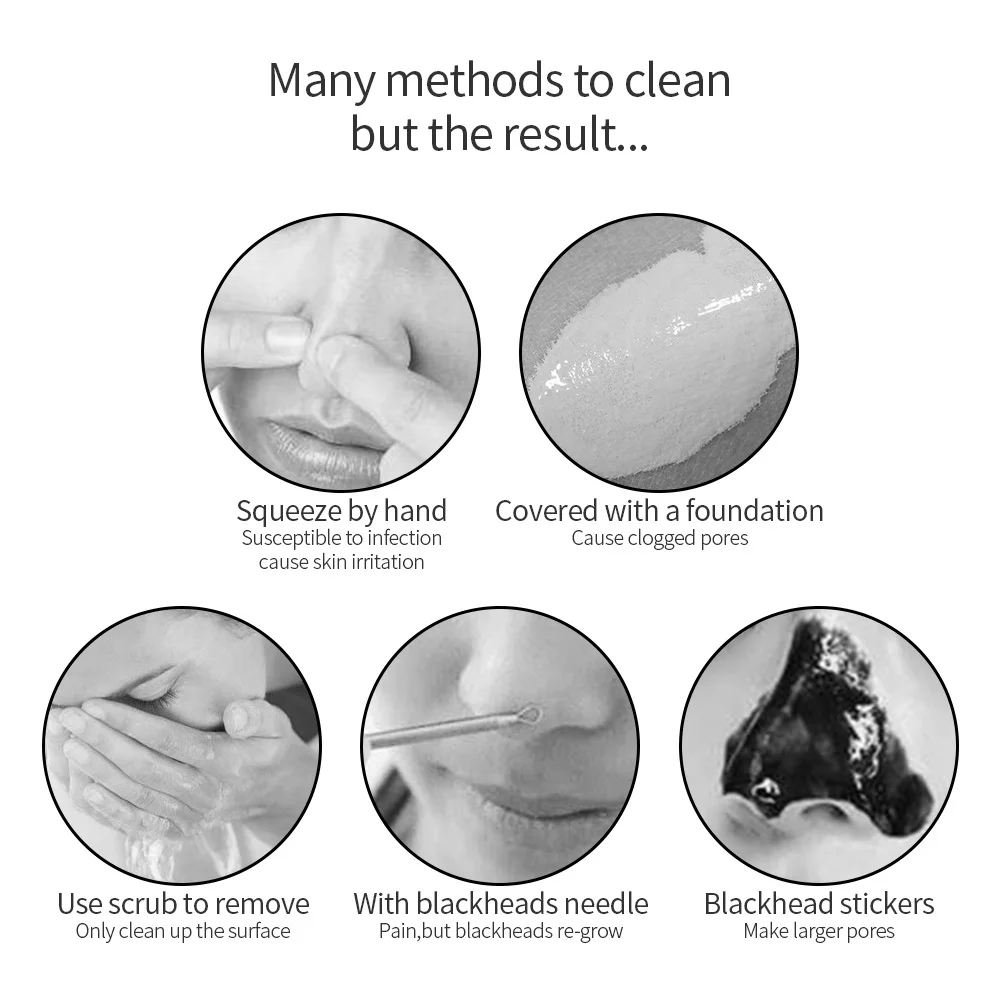 Many methods to clean but the result...

Squeeze by hand
Susceptible to infection cause skin irritation

Covered with a foundation
Cause clogged pores

Use scrub to remove
Only clean up the surface

With blackheads needle
Pain,but blackheads re-grow

Blackhead stickers
Make larger pores