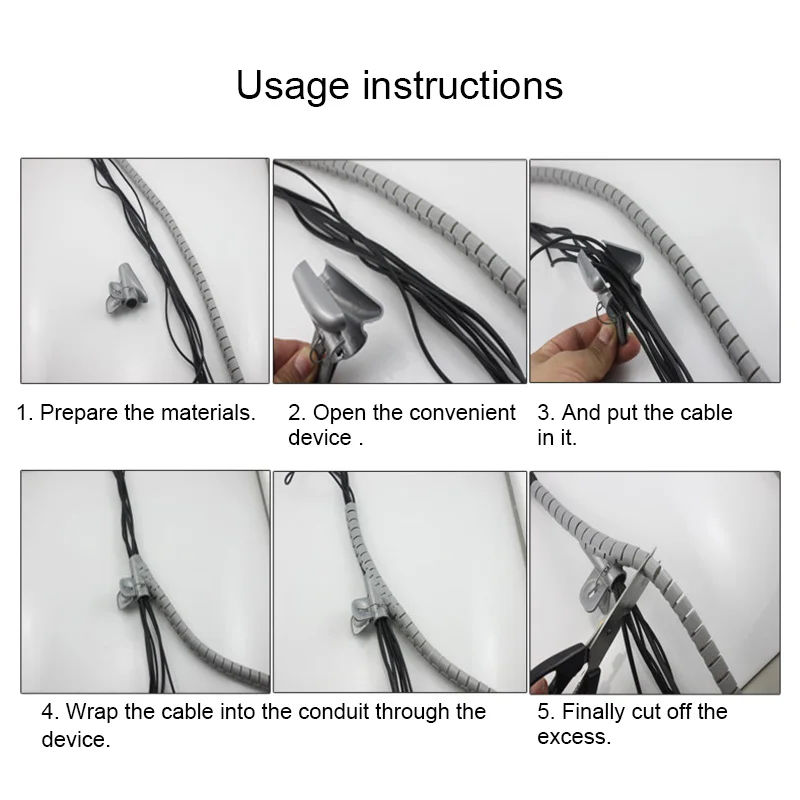 Usage instructions

1. Prepare the materials.

2. Open the convenient device .

3. And put the cable in it.

4. Wrap the cable into the conduit through the device.

5. Finally cut off the excess.