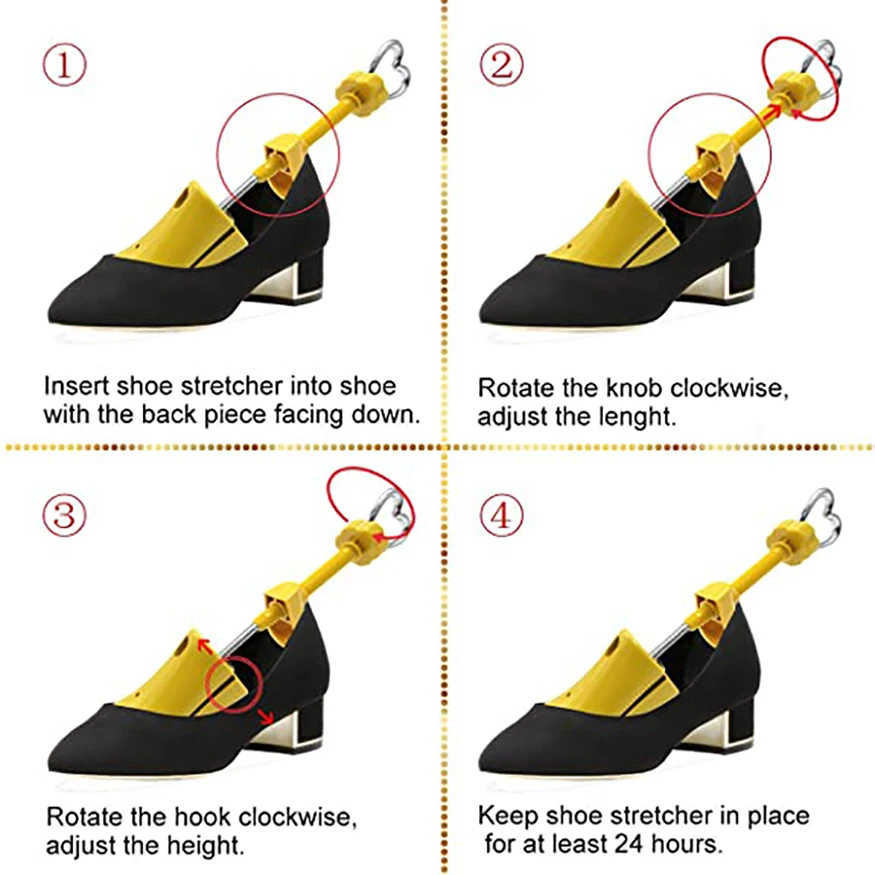 ①

Insert shoe stretcher into shoe with the back piece facing down.

②

Rotate the knob clockwise, adjust the lenght.

③

Rotate the hook clockwise, adjust the height.

④

Keep shoe stretcher in place for at least 24 hours.