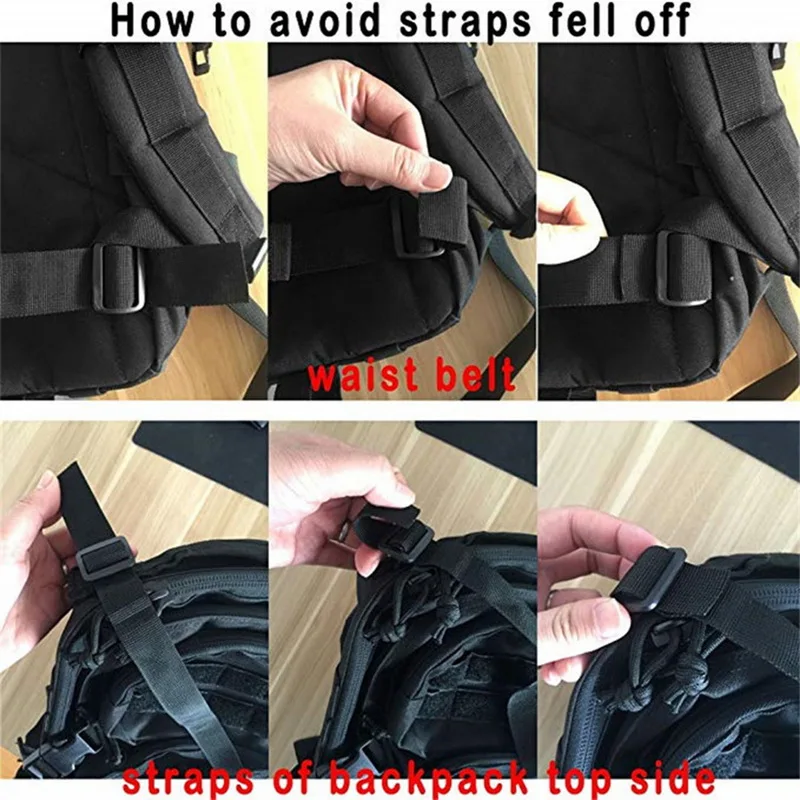 How to avoid straps fell off

waist belt

straps of backpack top side