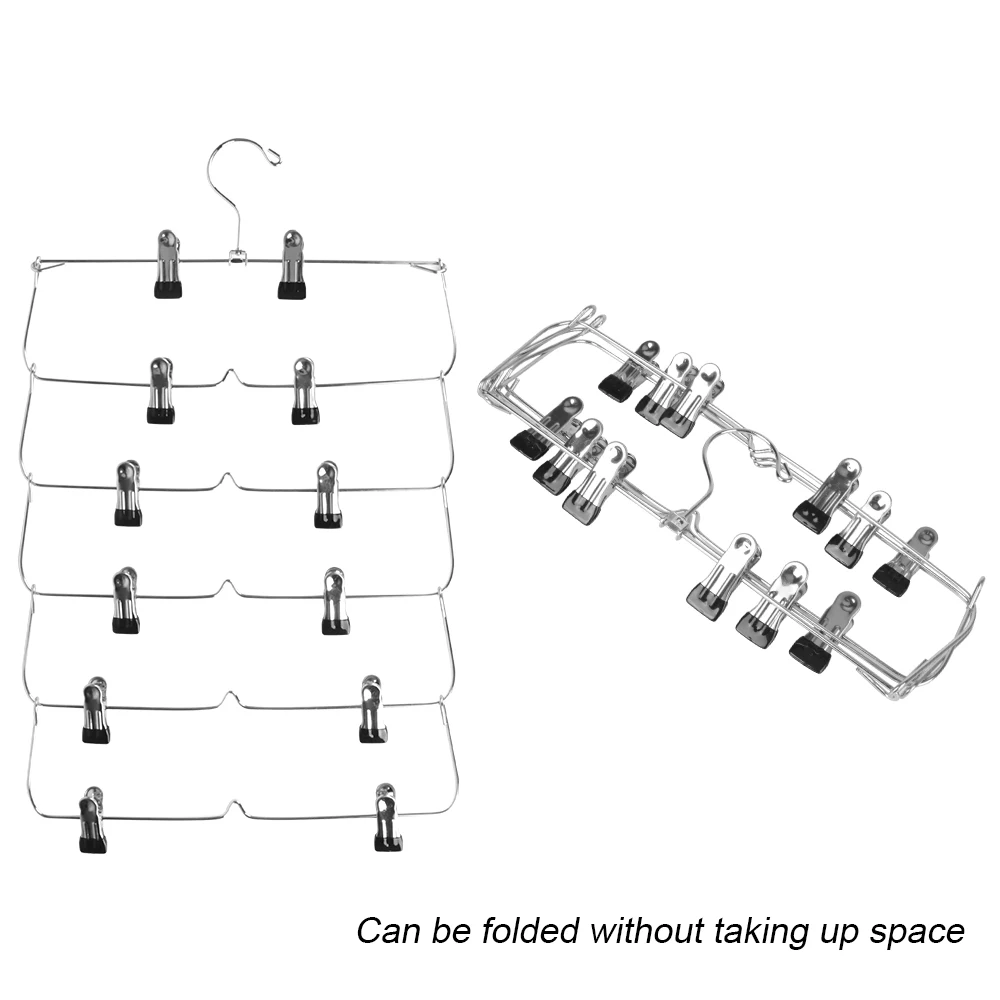 Can be folded without taking up space