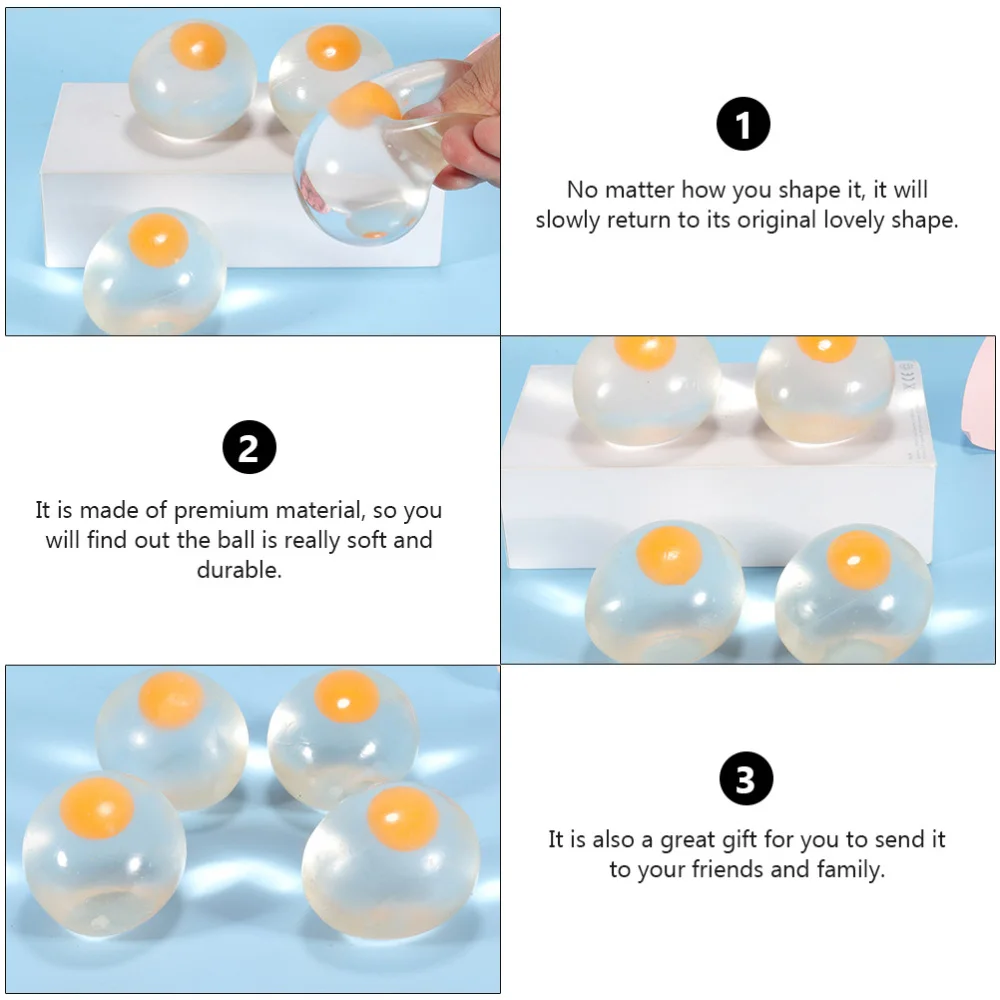 1

No matter how you shape it, it will slowly return to its original lovely shape.

2

It is made of premium material, so you will find out the ball is really soft and durable.

3

It is also a great gift for you to send it to your friends and family.