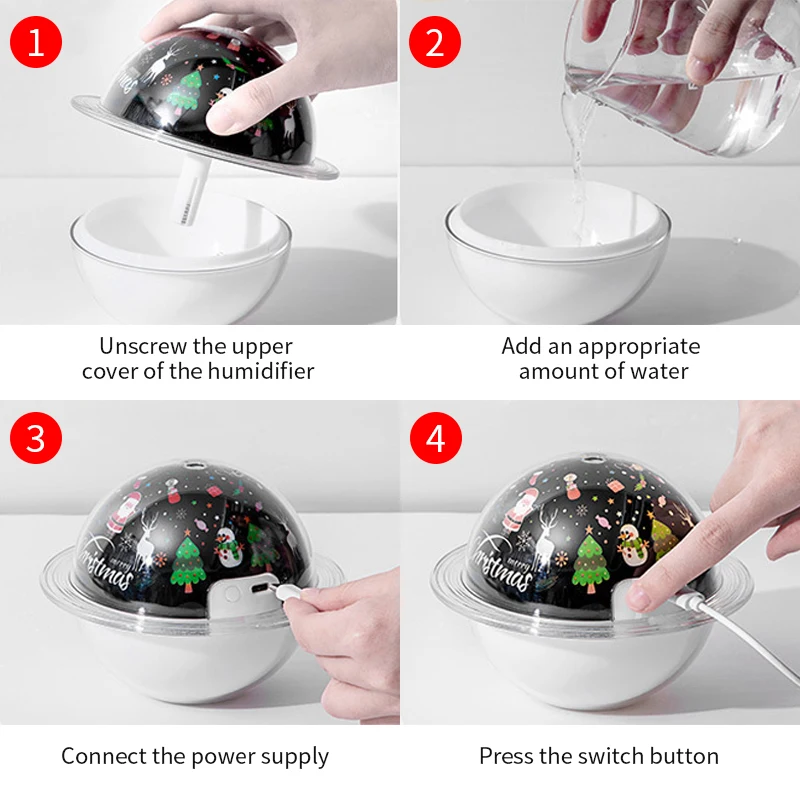 1

Unscrew the upper cover of the humidifier

2

Add an appropriate amount of water

3

merry Christmas

Connect the power supply

4

merry Christmas

Press the switch button