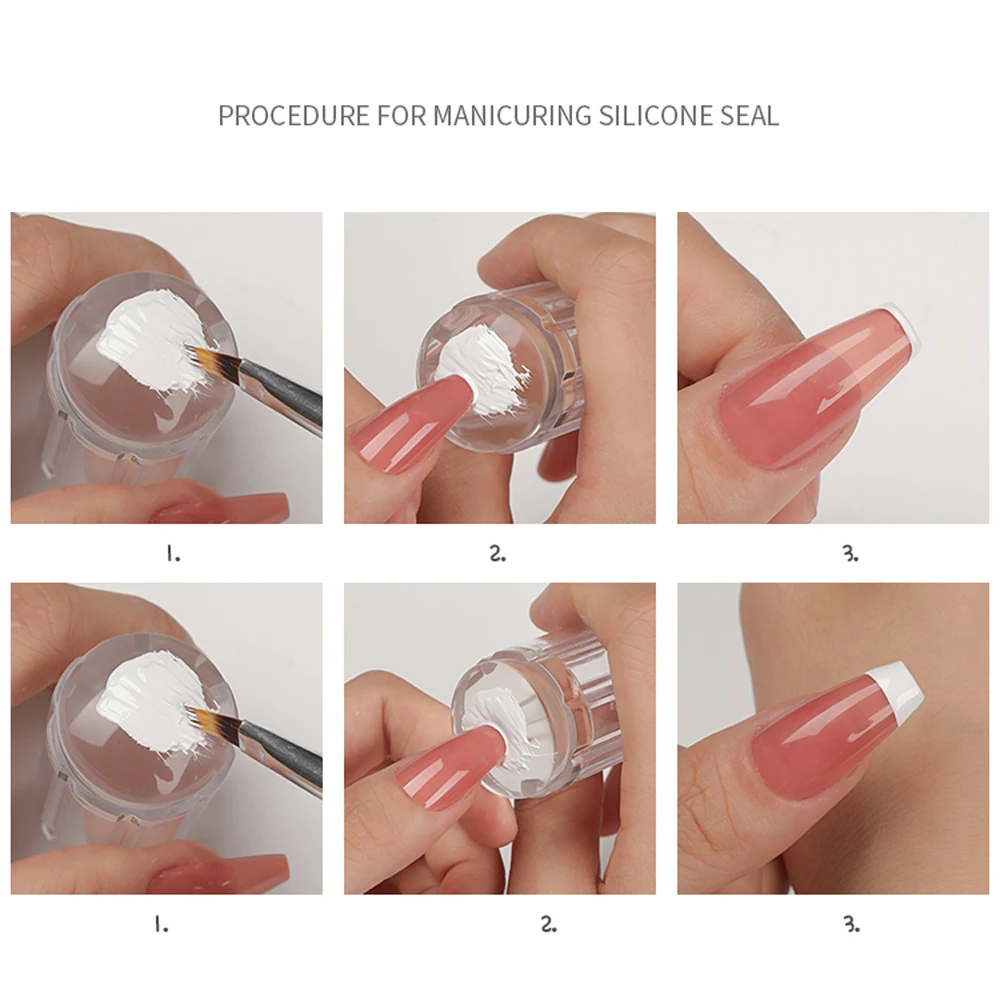 PROCEDURE FOR MANICURING SILICONE SEAL

1.

2.

3.

1.

2.

3.