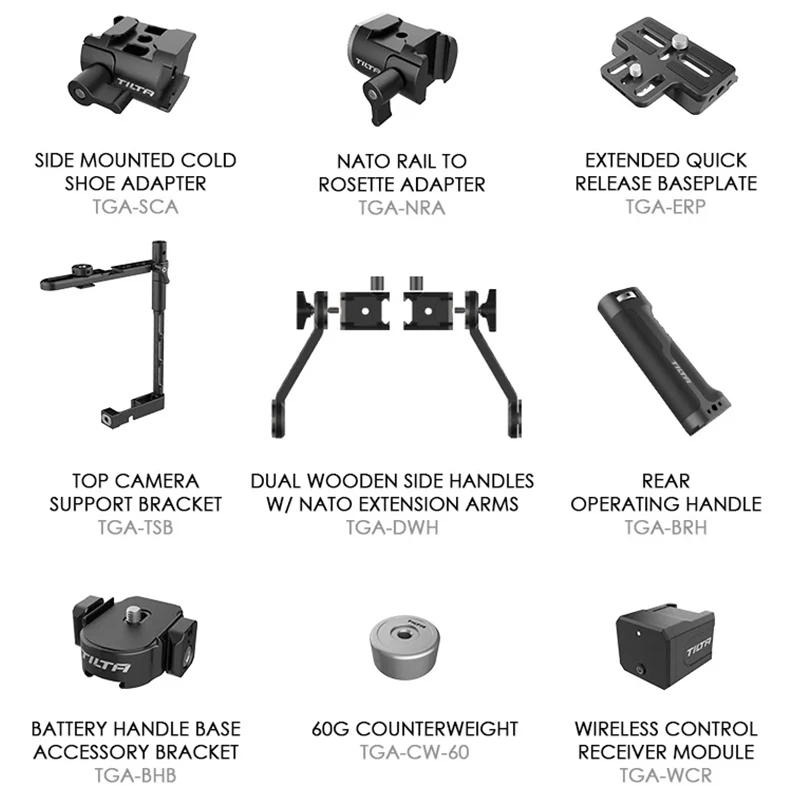 TILTA

SIDE MOUNTED COLD SHOE ADAPTER
TGA-SCA

TILTA

NATO RAIL TO ROSETTE ADAPTER
TGA-NRA

EXTENDED QUICK RELEASE BASEPLATE
TGA-ERP

TOP CAMERA SUPPORT BRACKET
TGA-TSB

DUAL WOODEN SIDE HANDLES W/ NATO EXTENSION ARMS
TGA-DWH

TILTA

REAR OPERATING HANDLE
TGA-BRH

TILTA

BATTERY HANDLE BASE ACCESSORY BRACKET
TGA-BHB

TILTA

60G COUNTERWEIGHT
TGA-CW-60

TILTA

WIRELESS CONTROL RECEIVER MODULE
TGA-WCR