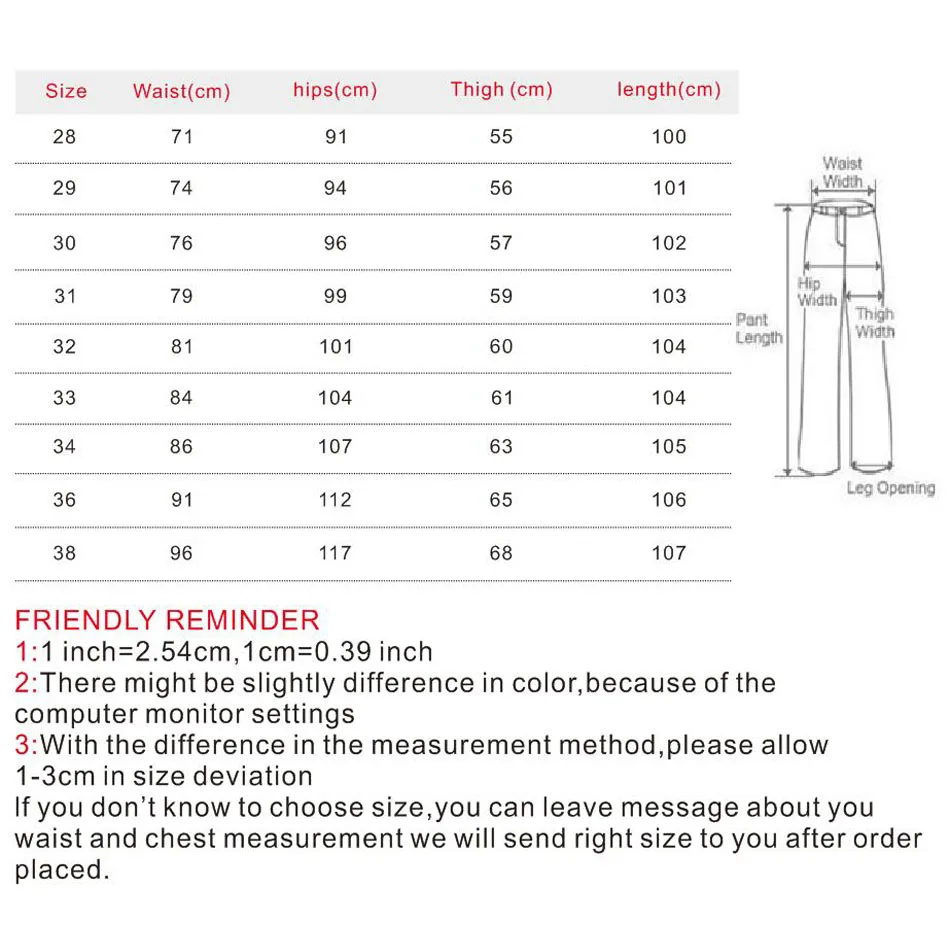 | Size | Waist(cm) | hips(cm) | Thigh (cm) | length(cm) |
|---|---|---|---|---|
| 28 | 71 | 91 | 55 | 100 |
| 29 | 74 | 94 | 56 | 101 |
| 30 | 76 | 96 | 57 | 102 |
| 31 | 79 | 99 | 59 | 103 |
| 32 | 81 | 101 | 60 | 104 |
| 33 | 84 | 104 | 61 | 104 |
| 34 | 86 | 107 | 63 | 105 |
| 36 | 91 | 112 | 65 | 106 |
| 38 | 96 | 117 | 68 | 107 |

Waist Width
Hip Width
Thigh Width
Pant Length
Leg Opening

FRIENDLY REMINDER
1:1 inch=2.54cm,1cm=0.39 inch
2:There might be slightly difference in color,because of the computer monitor settings
3:With the difference in the measurement method,please allow 1-3cm in size deviation
If you don't know to choose size,you can leave message about you waist and chest measurement we will send right size to you after order placed.