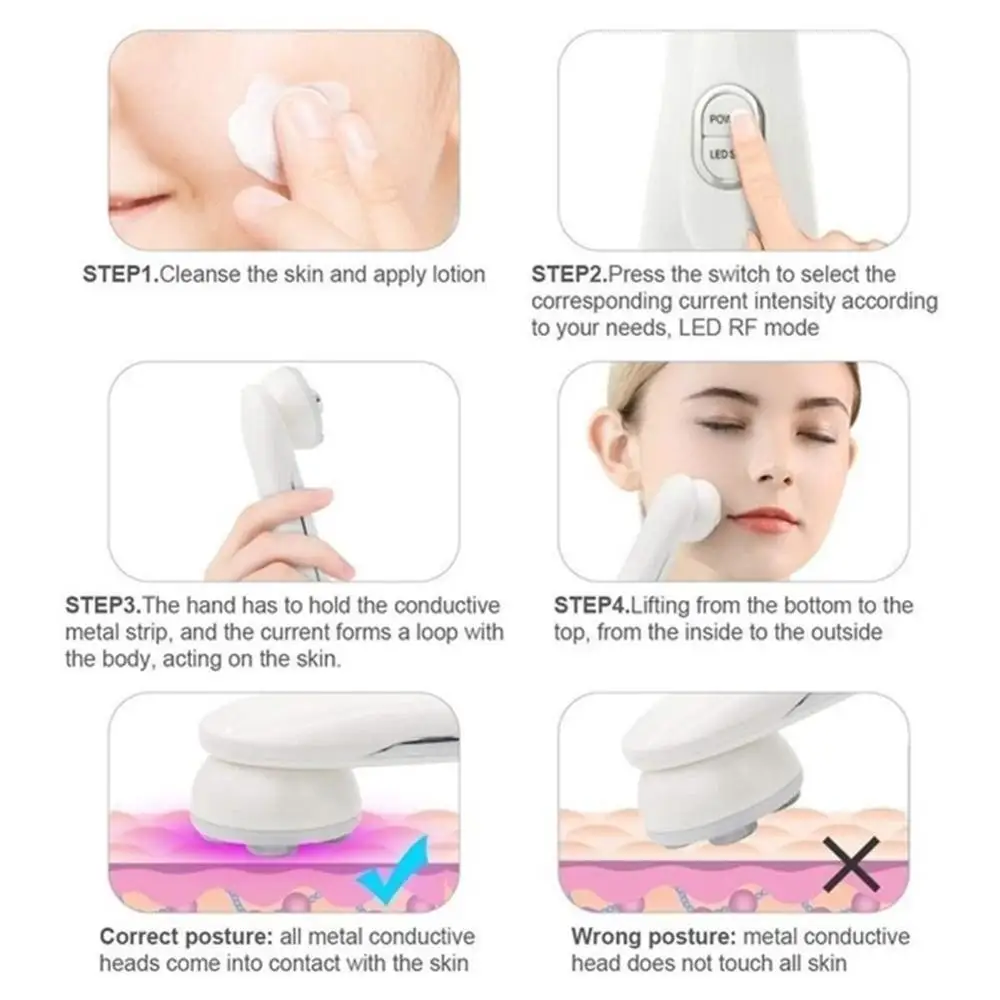 POW
LED S

STEP1.Cleanse the skin and apply lotion

STEP2.Press the switch to select the corresponding current intensity according to your needs, LED RF mode

STEP3.The hand has to hold the conductive metal strip, and the current forms a loop with the body, acting on the skin.

STEP4.Lifting from the bottom to the top, from the inside to the outside

Correct posture: all metal conductive heads come into contact with the skin

Wrong posture: metal conductive head does not touch all skin