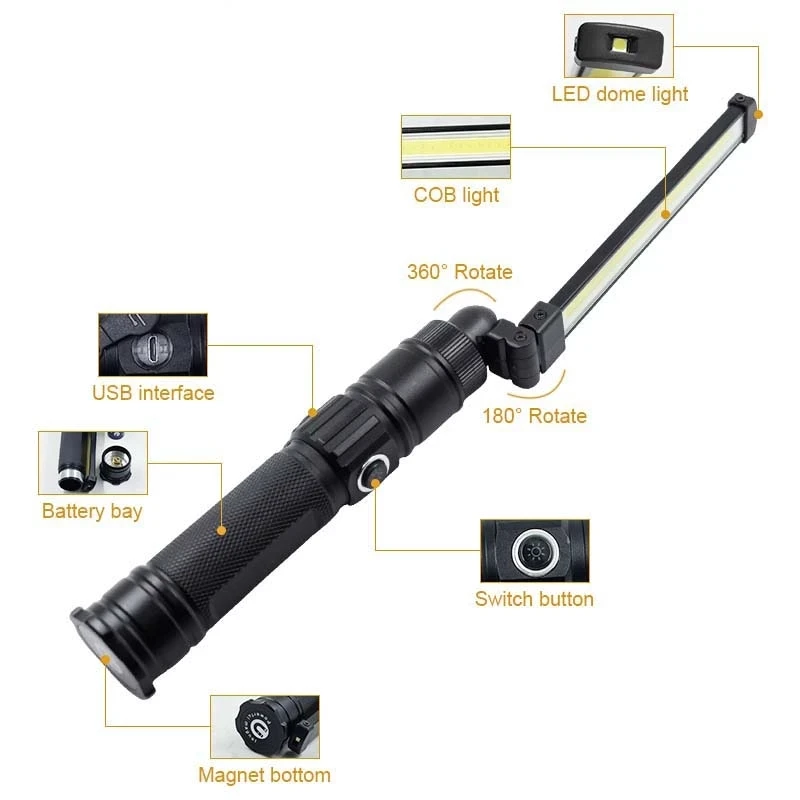 LED dome light

COB light

360° Rotate

USB interface

180° Rotate

Battery bay

Switch button

Magnet bottom