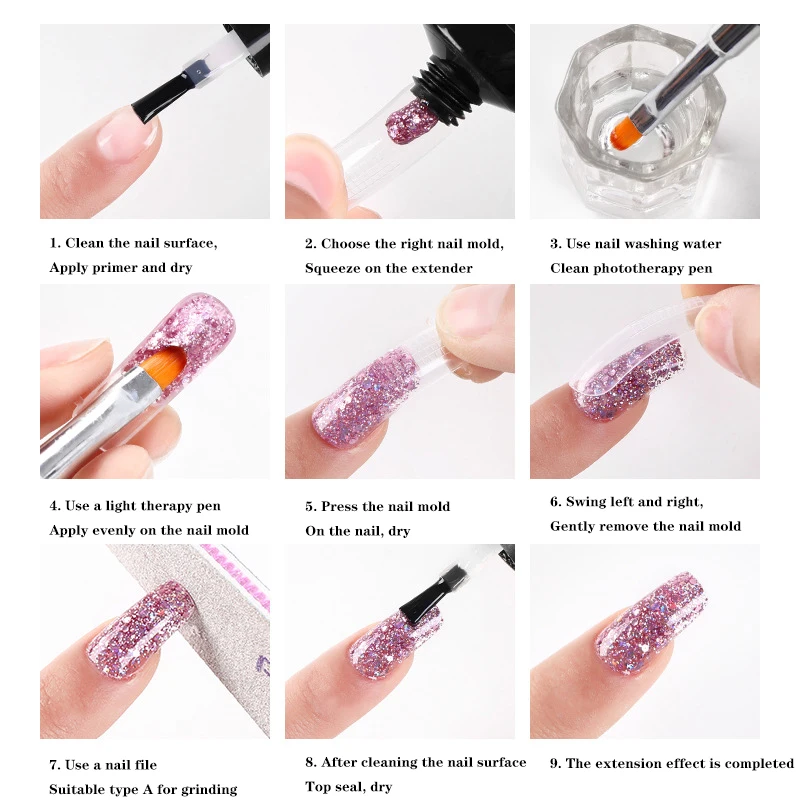 1. Clean the nail surface,
Apply primer and dry

2. Choose the right nail mold,
Squeeze on the extender

3. Use nail washing water
Clean phototherapy pen

4. Use a light therapy pen
Apply evenly on the nail mold

5. Press the nail mold
On the nail, dry

6. Swing left and right,
Gently remove the nail mold

7. Use a nail file
Suitable type A for grinding

8. After cleaning the nail surface
Top seal, dry

9. The extension effect is completed