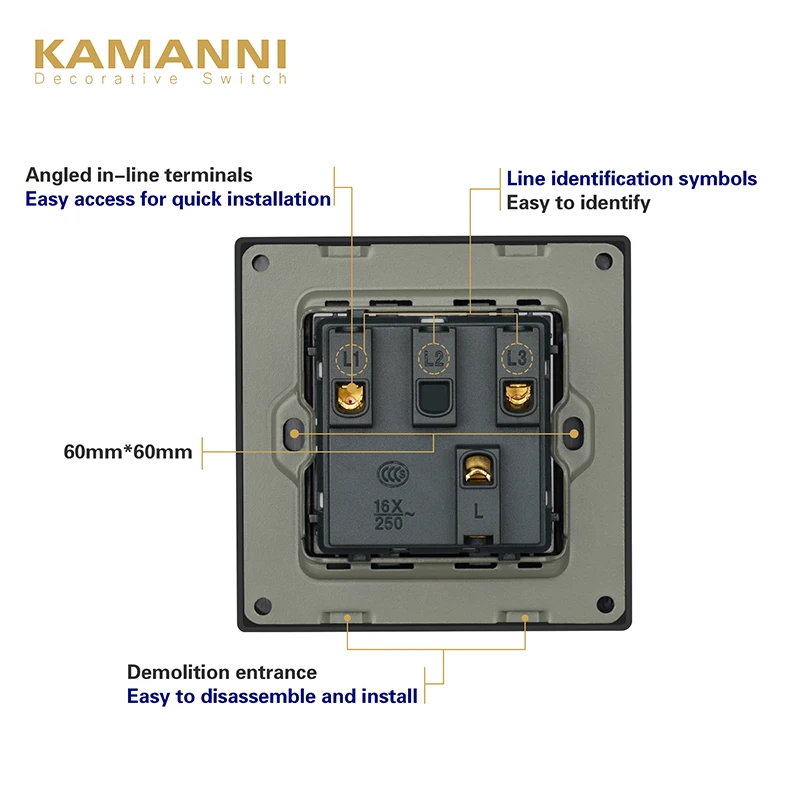 KAMANNI
Decorative Switch

Angled in–line terminals
Easy access for quick installation

Line identification symbols
Easy to identify

L1
L2
L3

60mm*60mm

16X
250~

L

Demolition entrance
Easy to disassemble and install