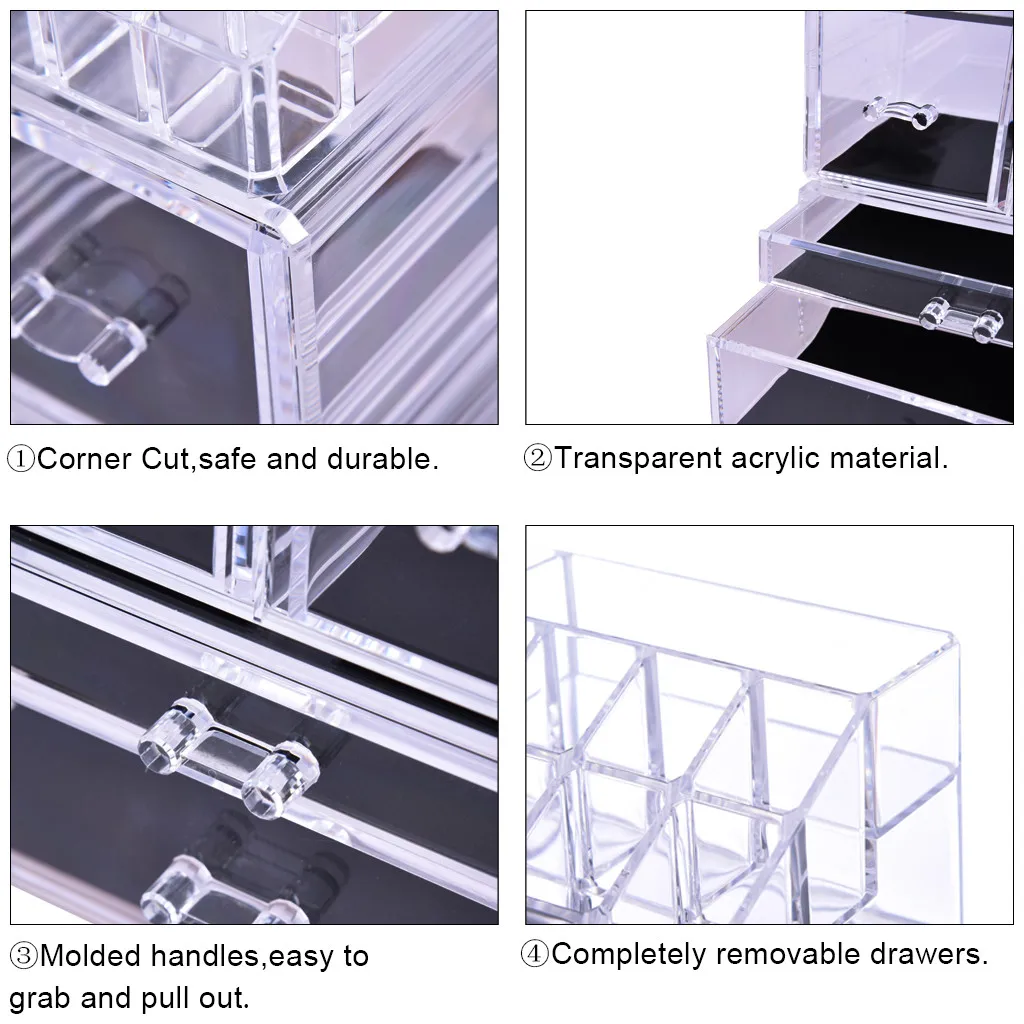 ①Corner Cut,safe and durable.

②Transparent acrylic material.

③Molded handles,easy to grab and pull out.

④Completely removable drawers.